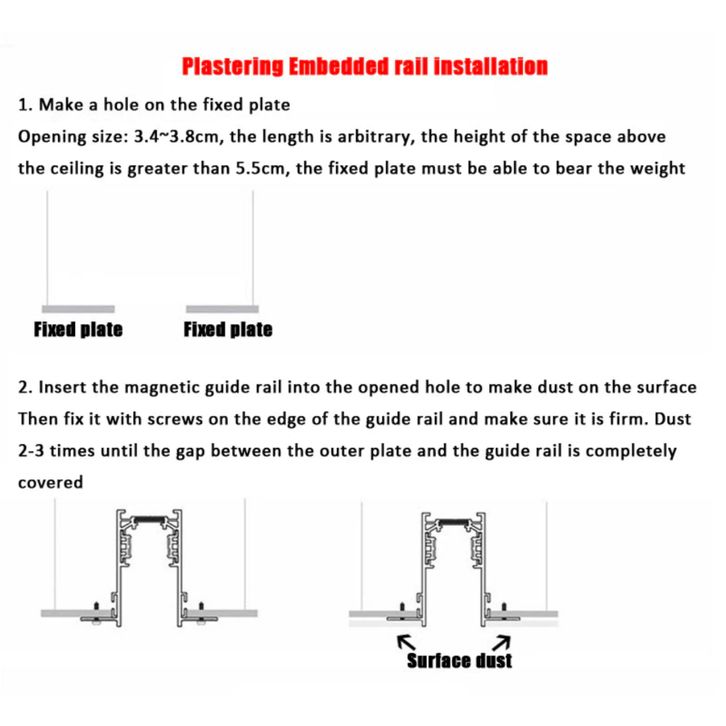 Plastering Embedded rail installation

1. Make a hole on the fixed plate

Opening size: 3.4~3.8cm, the length is arbitrary, the height of the space above the ceiling is greater than 5.5cm, the fixed plate must be able to bear the weight

Fixed plate Fixed plate

2. Insert the magnetic guide rail into the opened hole to make dust on the surface Then fix it with screws on the edge of the guide rail and make sure it is firm. Dust 2-3 times until the gap between the outer plate and the guide rail is completely covered

Surface dust