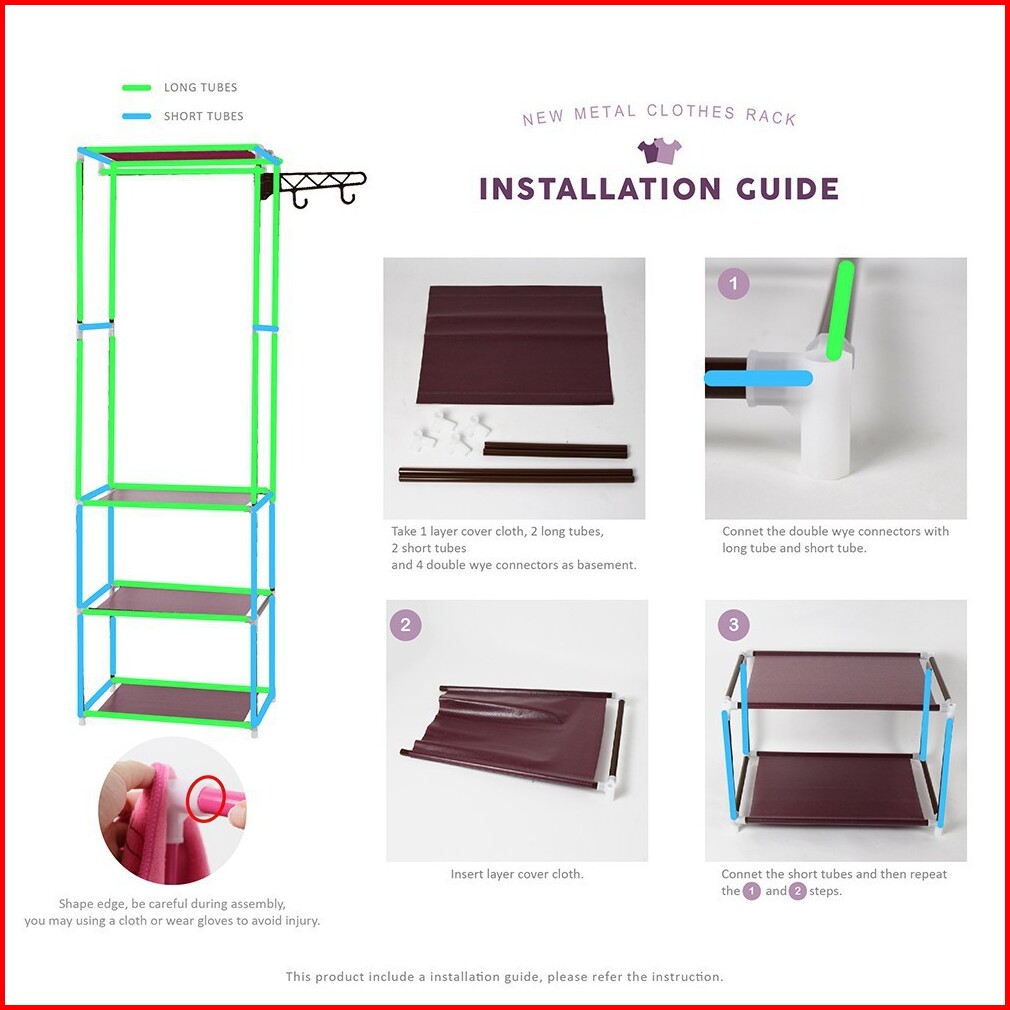 LONG TUBES

SHORT TUBES

NEW METAL CLOTHES RACK

INSTALLATION GUIDE

Take 1 layer cover cloth, 2 long tubes, 2 short tubes and 4 double wye connectors as basement.

1

Connet the double wye connectors with long tube and short tube.

2

Insert layer cover cloth.

3

Connet the short tubes and then repeat the 1 and 2 steps.

Shape edge, be careful during assembly, you may using a cloth or wear gloves to avoid injury.

This product include a installation guide, please refer the instruction.