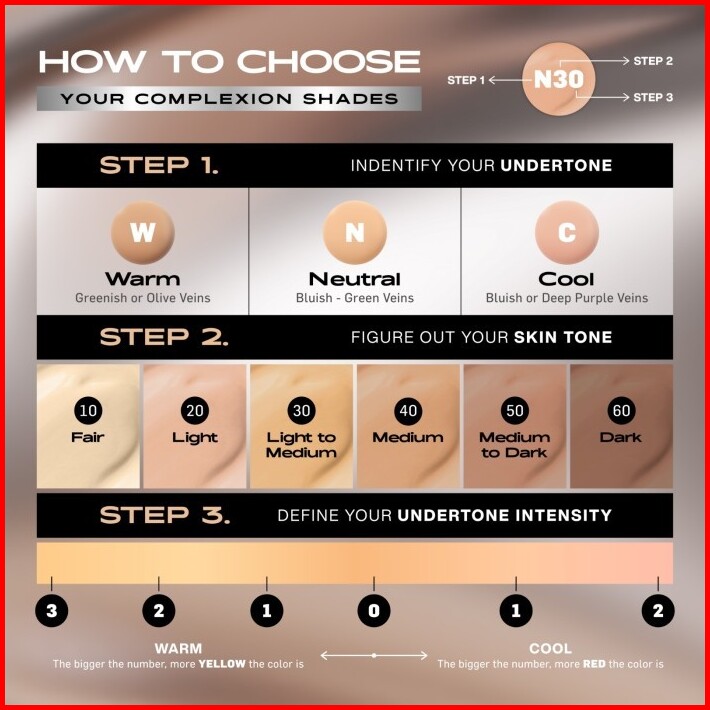 HOW TO CHOOSE
YOUR COMPLEXION SHADES

STEP 1 N30 STEP 2 STEP 3

STEP 1. INDENTIFY YOUR UNDERTONE

W
Warm
Greenish or Olive Veins

N
Neutral
Bluish - Green Veins

C
Cool
Bluish or Deep Purple Veins

STEP 2. FIGURE OUT YOUR SKIN TONE

10 Fair
20 Light
30 Light to Medium
40 Medium
50 Medium to Dark
60 Dark

STEP 3. DEFINE YOUR UNDERTONE INTENSITY

3 2 1 0 1 2

WARM
The bigger the number, more YELLOW the color is

COOL
The bigger the number, more RED the color is