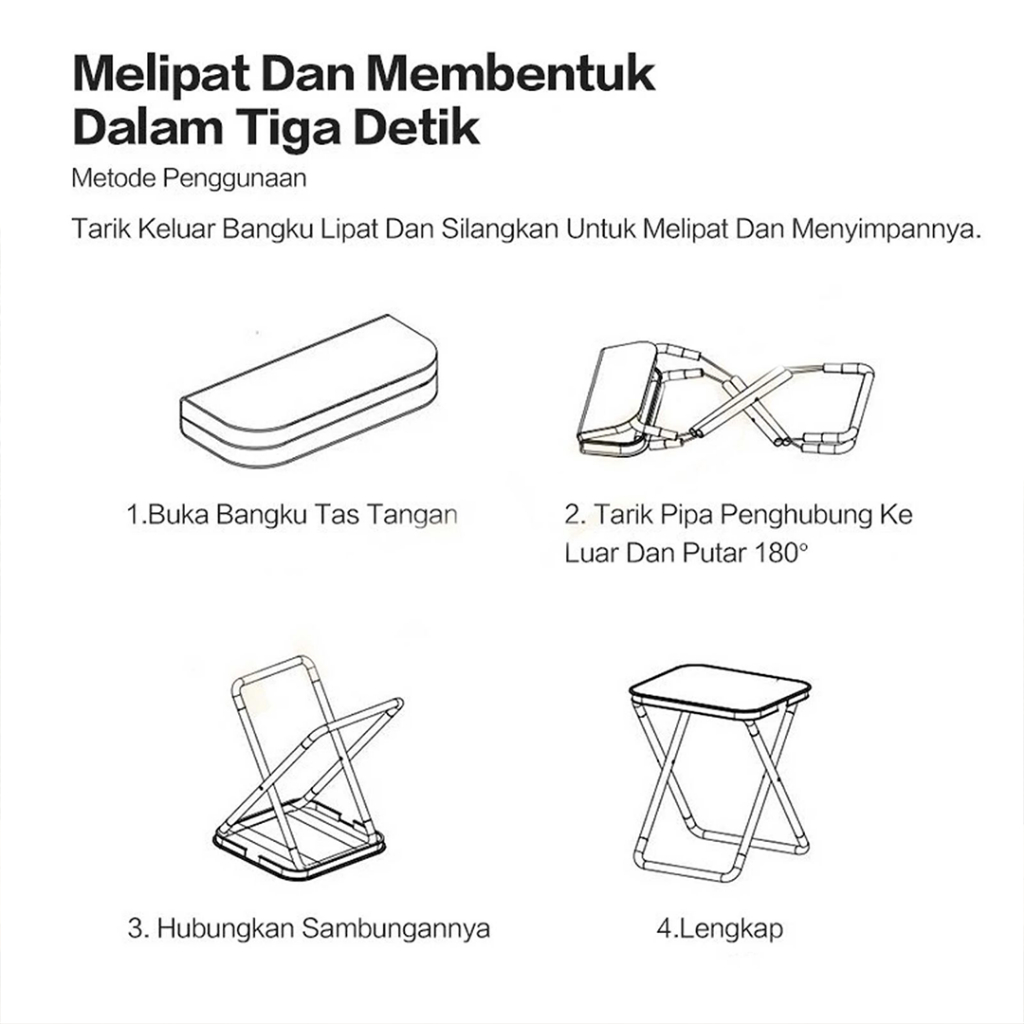 Melipat Dan Membentuk Dalam Tiga Detik

Metode Penggunaan

Tarik Keluar Bangku Lipat Dan Silangkan Untuk Melipat Dan Menyimpannya.

1.Buka Bangku Tas Tangan

2. Tarik Pipa Penghubung Ke Luar Dan Putar 180°

3. Hubungkan Sambungannya

4.Lengkap