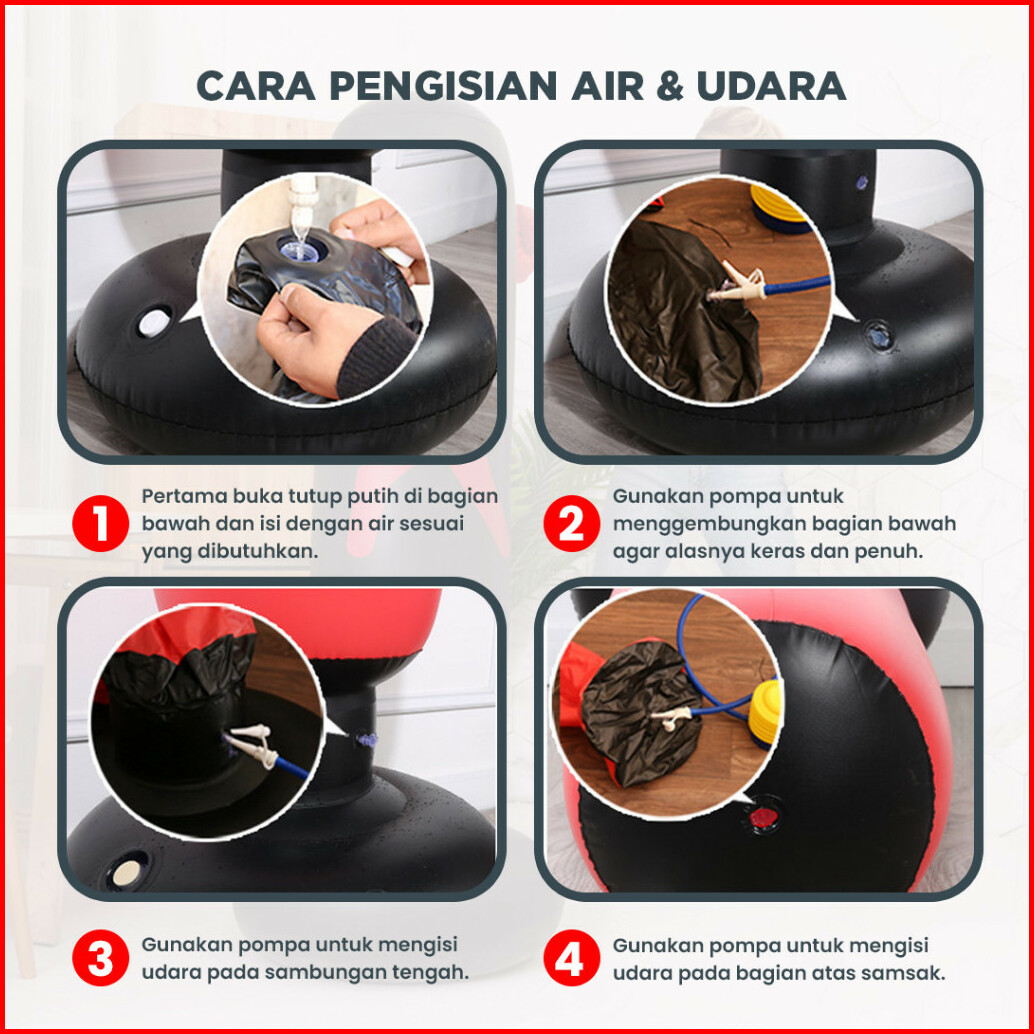 CARA PENGISIAN AIR & UDARA

1 Pertama buka tutup putih di bagian bawah dan isi dengan air sesuai yang dibutuhkan.

2 Gunakan pompa untuk menggembungkan bagian bawah agar alasnya keras dan penuh.

3 Gunakan pompa untuk mengisi udara pada sambungan tengah.

4 Gunakan pompa untuk mengisi udara pada bagian atas samsak.