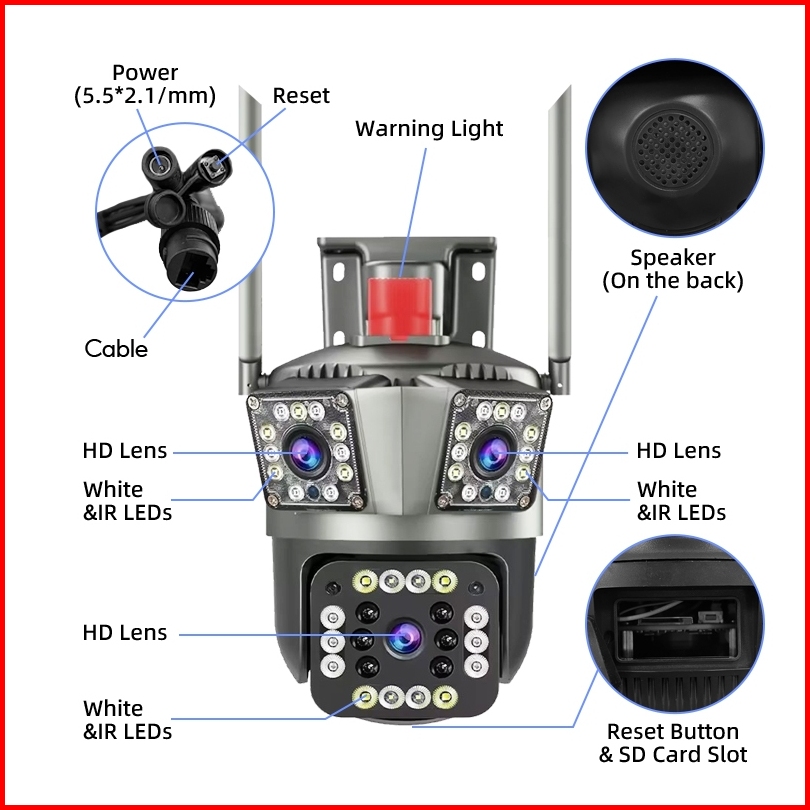 Power
(5.5*2.1/mm)

Reset

Warning Light

Speaker
(On the back)

Cable

HD Lens

White
&IR LEDs

HD Lens

White
&IR LEDs

HD Lens

White
&IR LEDs

Reset Button
& SD Card Slot