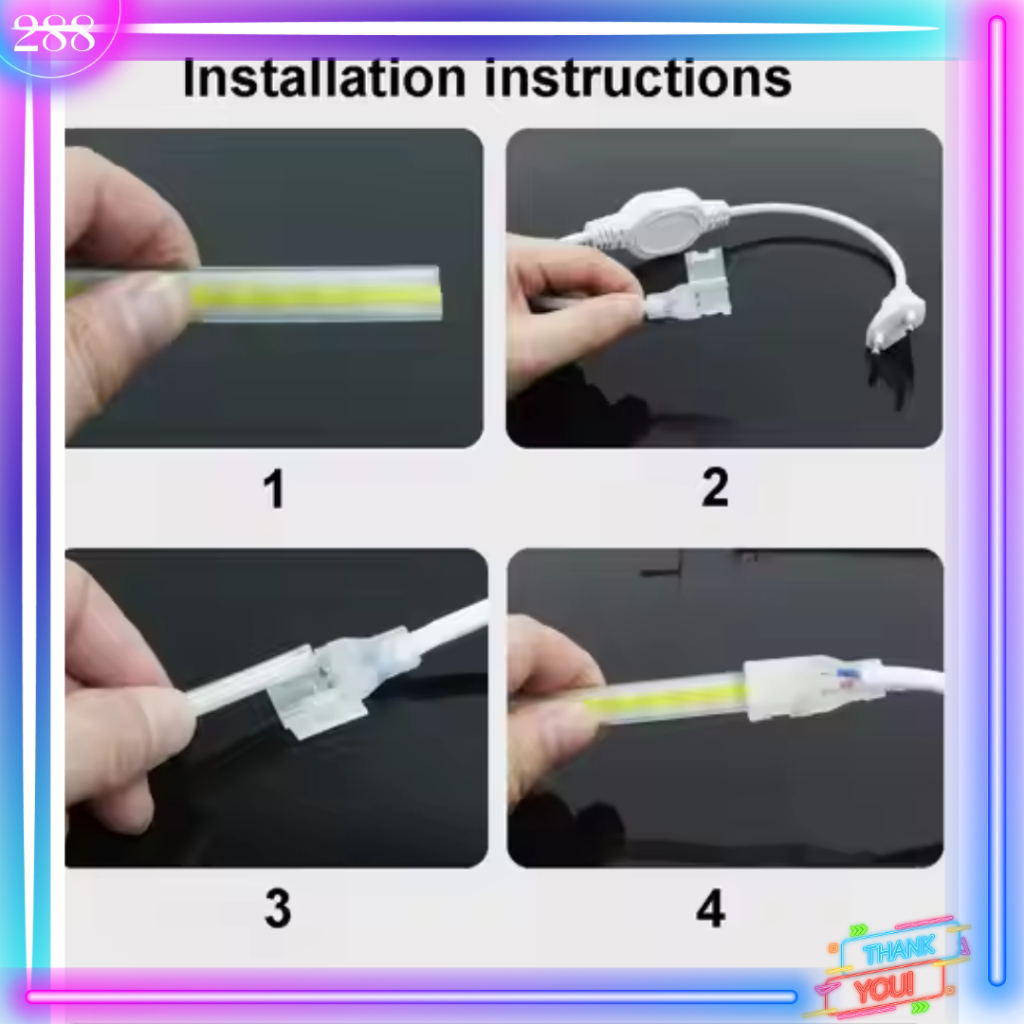 288

Installation instructions

1

2

3

4

THANK YOU!