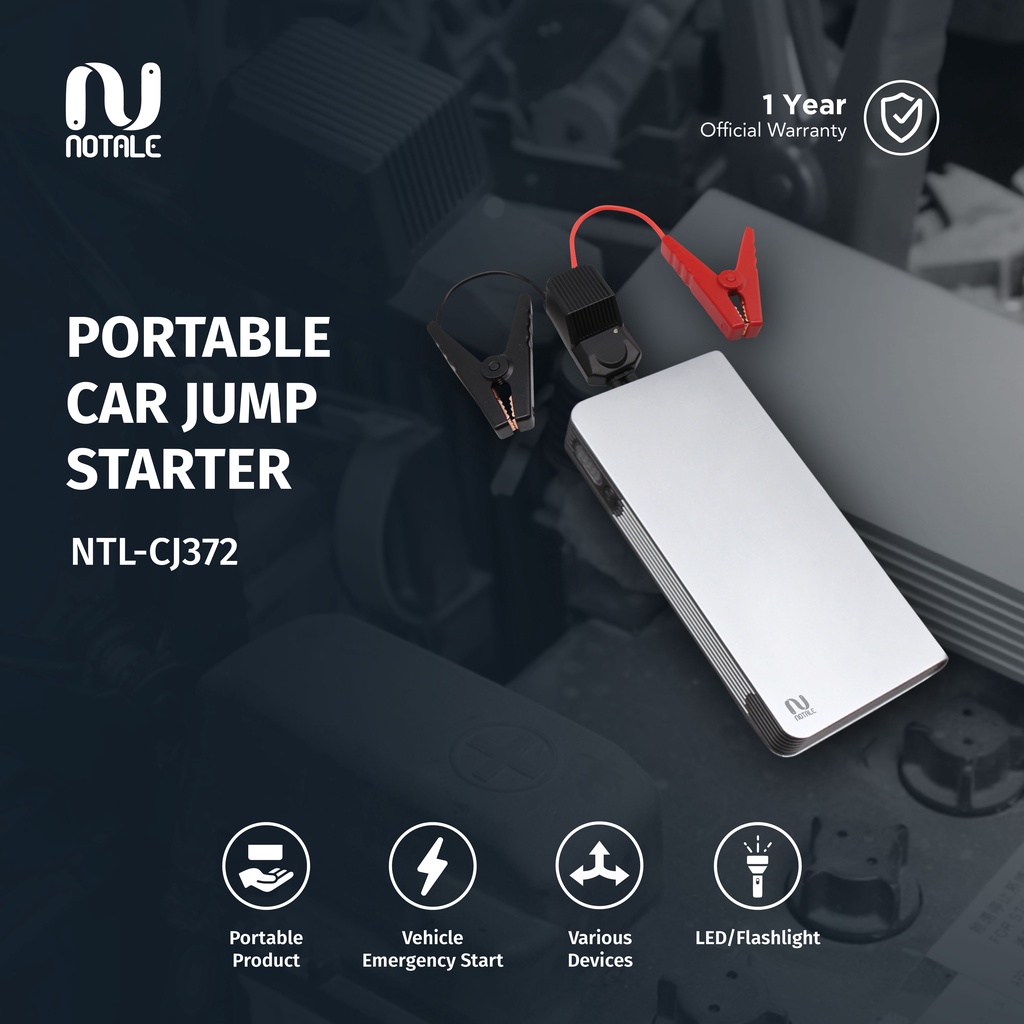 NOTALE

1 Year
Official Warranty

PORTABLE CAR JUMP STARTER

NTL-CJ372

NOTALE

Portable Product

Vehicle Emergency Start

Various Devices

LED/Flashlight