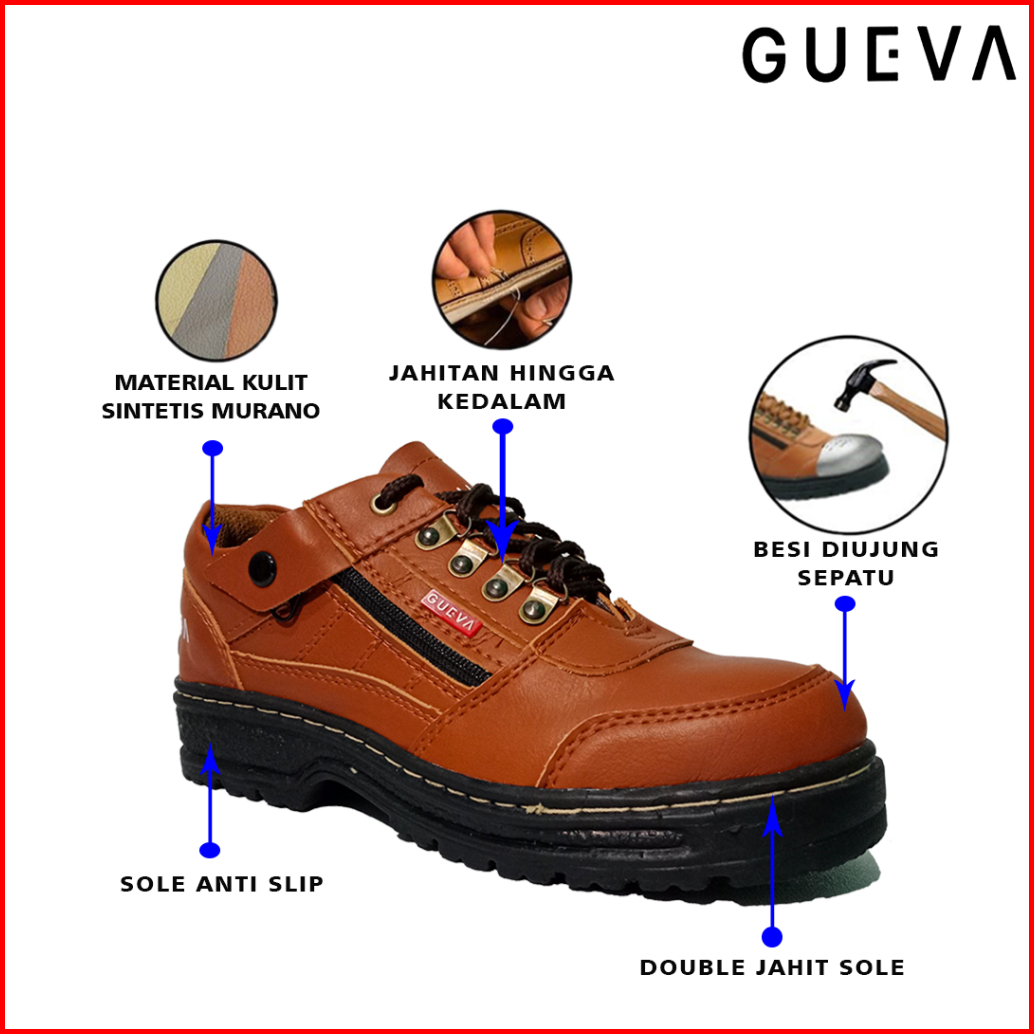 GUEVA

MATERIAL KULIT SINTETIS MURANO

JAHITAN HINGGA KEDALAM

BESI DIUJUNG SEPATU

GUEVA

SOLE ANTI SLIP

DOUBLE JAHIT SOLE