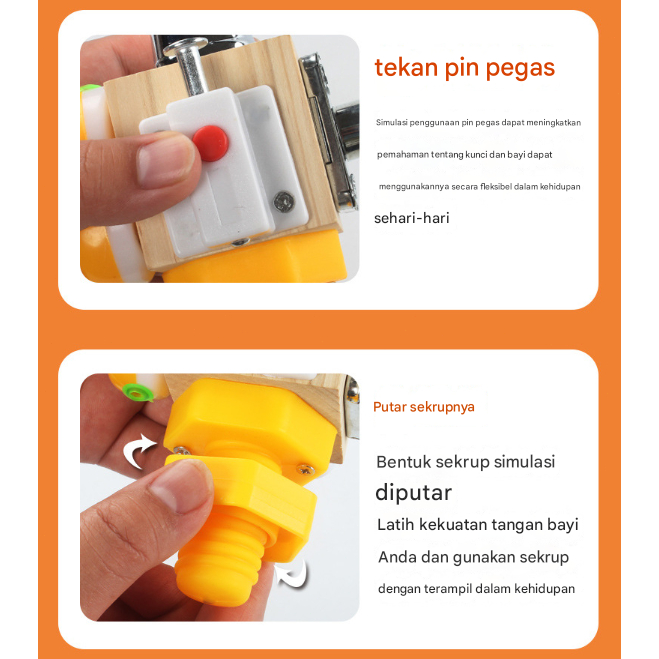 tekan pin pegas

Simulasi penggunaan pin pegas dapat meningkatkan pemahaman tentang kunci dan bayi dapat menggunakannya secara fleksibel dalam kehidupan sehari-hari

Putar sekrupnya

Bentuk sekrup simulasi diputar

Latih kekuatan tangan bayi Anda dan gunakan sekrup dengan terampil dalam kehidupan