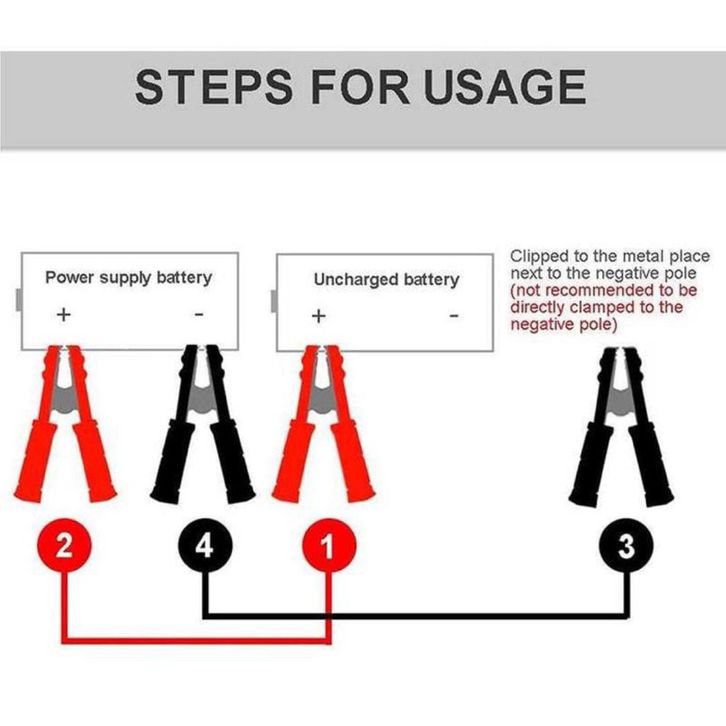 STEPS FOR USAGE

Power supply battery
+ -

Uncharged battery
+ -

Clipped to the metal place next to the negative pole (not recommended to be directly clamped to the negative pole)

2 4 1 3