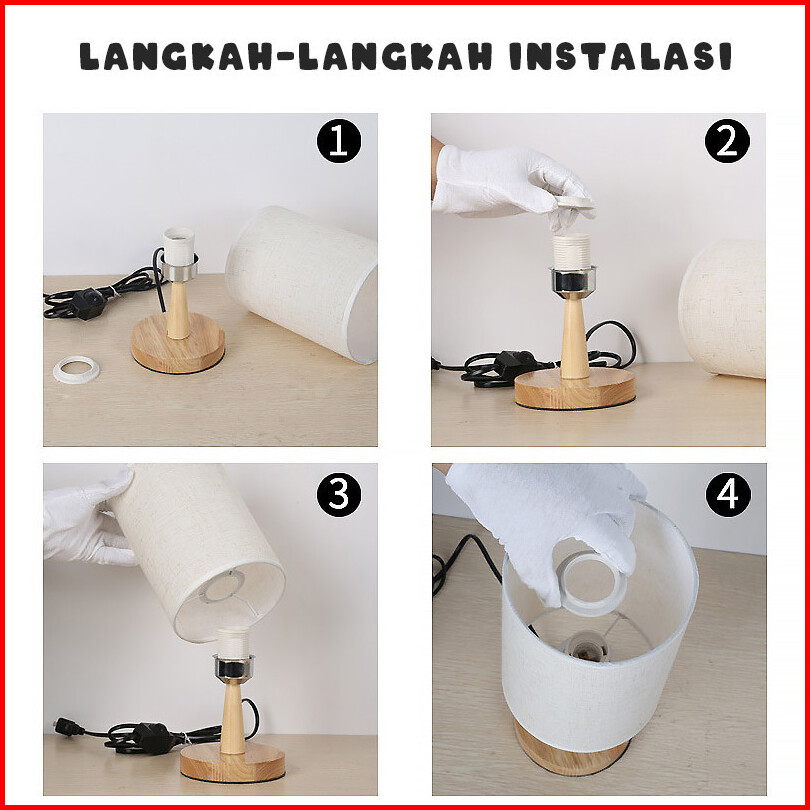 LANGKAH-LANGKAH INSTALASI

1

2

3

4