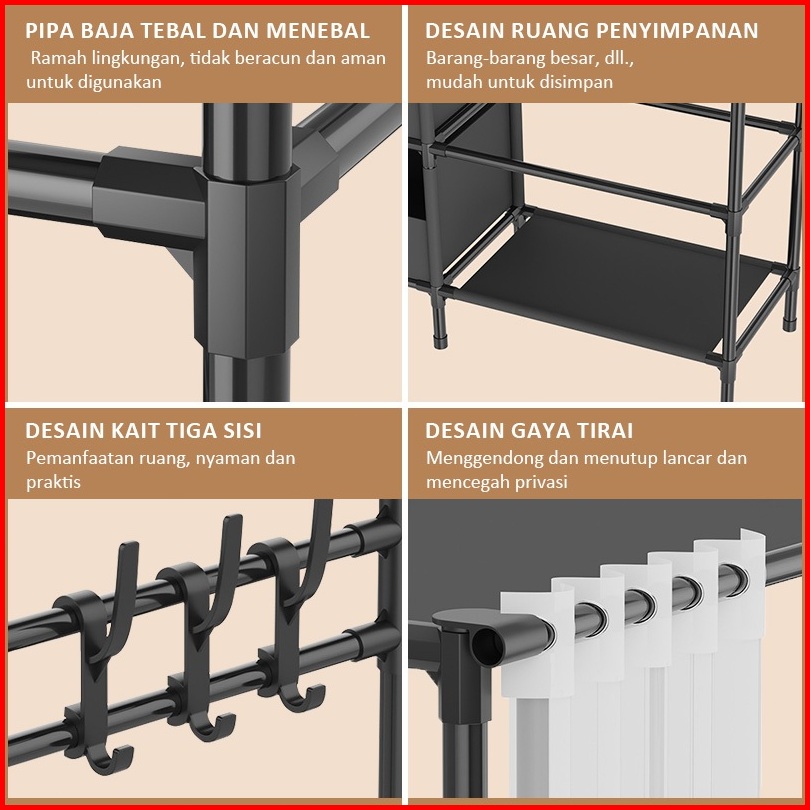 PIPA BAJA TEBAL DAN MENEBAL
Ramah lingkungan, tidak beracun dan aman untuk digunakan

DESAIN RUANG PENYIMPANAN
Barang-barang besar, dll., mudah untuk disimpan

DESAIN KAIT TIGA SISI
Pemanfaatan ruang, nyaman dan praktis

DESAIN GAYA TIRAI
Menggendong dan menutup lancar dan mencegah privasi