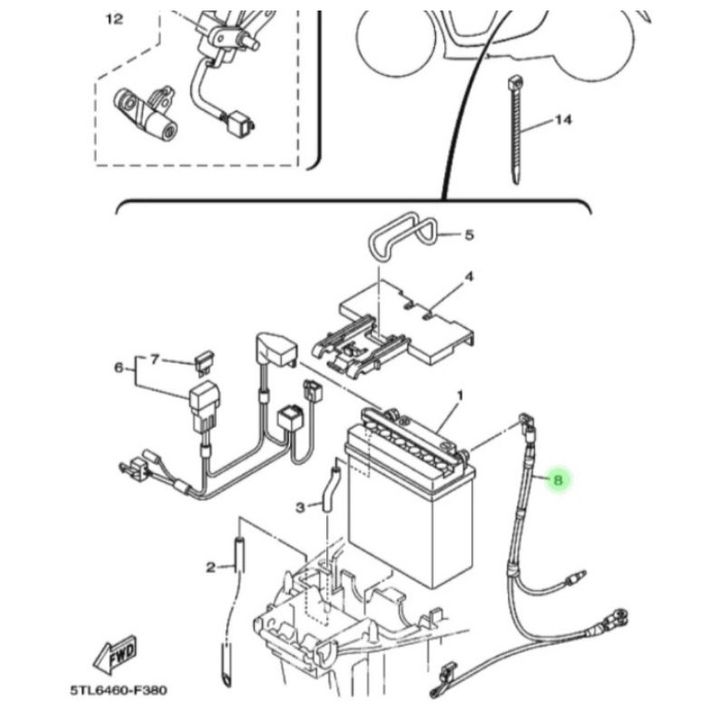 12

14

5

4

7

6

1

8

3

2

FWD

5TL6460-F380