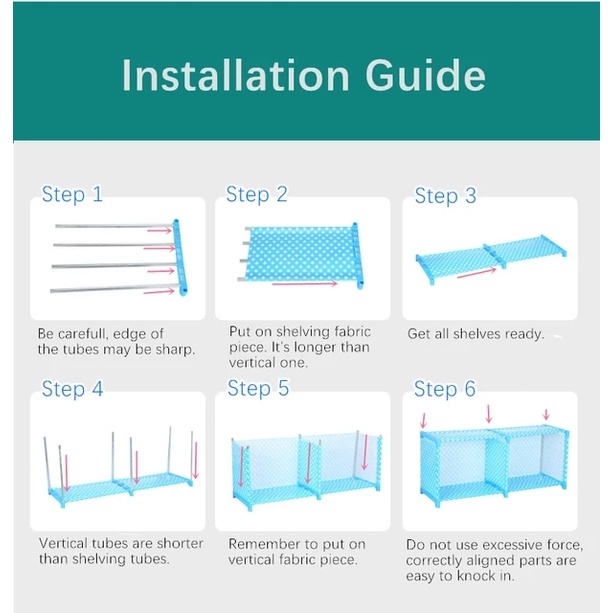 Installation Guide

Step 1

Be carefull, edge of the tubes may be sharp.

Step 2

Put on shelving fabric piece. It's longer than vertical one.

Step 3

Get all shelves ready.

Step 4

Vertical tubes are shorter than shelving tubes.

Step 5

Remember to put on vertical fabric piece.

Step 6

Do not use excessive force, correctly aligned parts are easy to knock in.