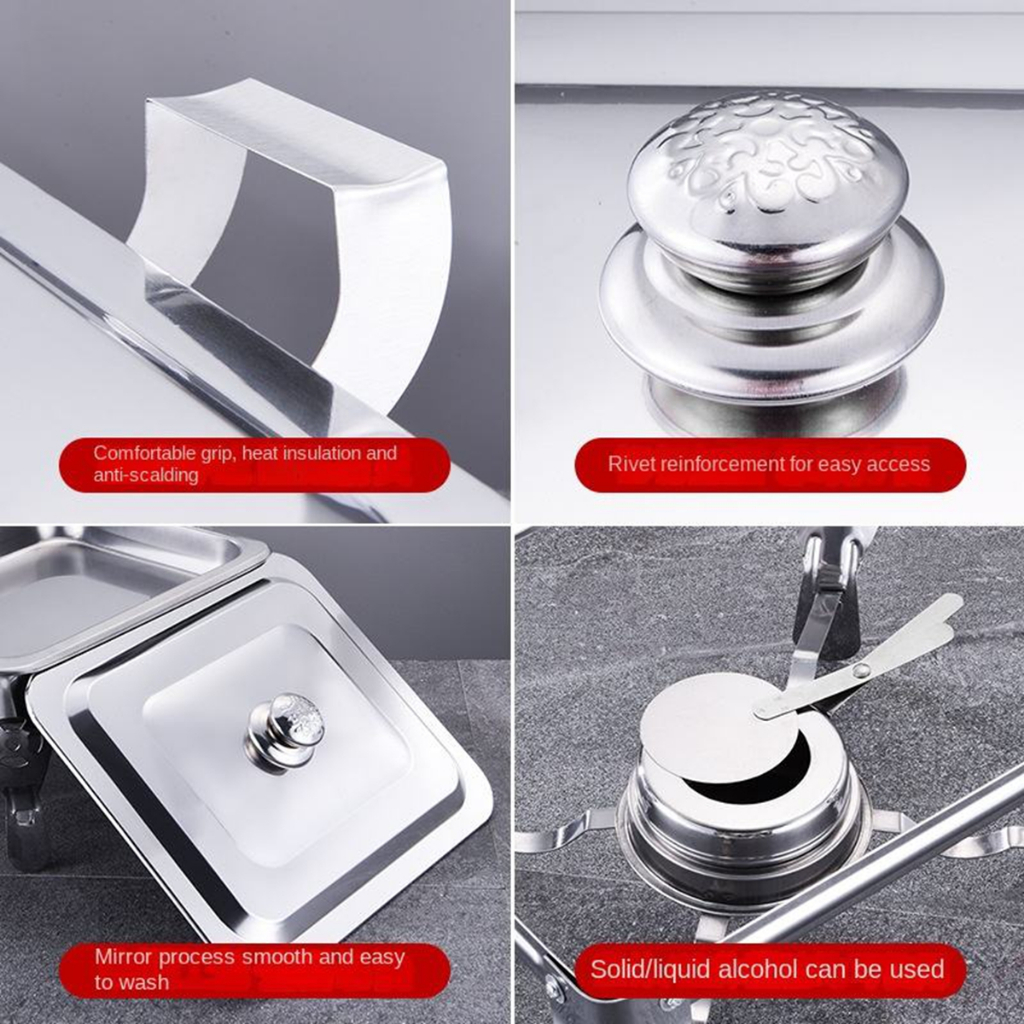 Comfortable grip, heat insulation and anti-scalding

Rivet reinforcement for easy access

Mirror process smooth and easy to wash

Solid/liquid alcohol can be used