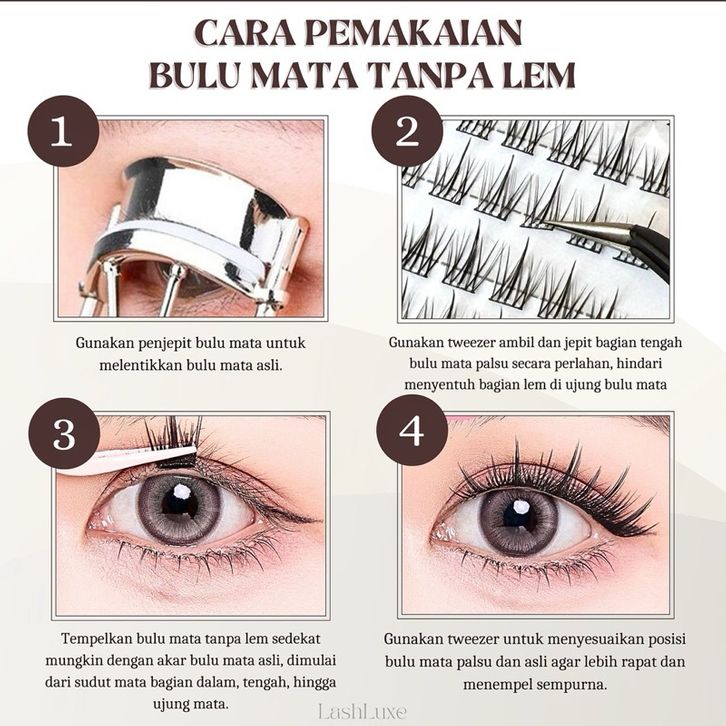 CARA PEMAKAIAN
BULU MATA TANPA LEM

1

Gunakan penjepit bulu mata untuk melentikkan bulu mata asli.

2

Gunakan tweezer ambil dan jepit bagian tengah bulu mata palsu secara perlahan, hindari menyentuh bagian lem di ujung bulu mata

3

Tempelkan bulu mata tanpa lem sedekat mungkin dengan akar bulu mata asli, dimulai dari sudut mata bagian dalam, tengah, hingga ujung mata.

4

Gunakan tweezer untuk menyesuaikan posisi bulu mata palsu dan asli agar lebih rapat dan menempel sempurna.

LashLuxe