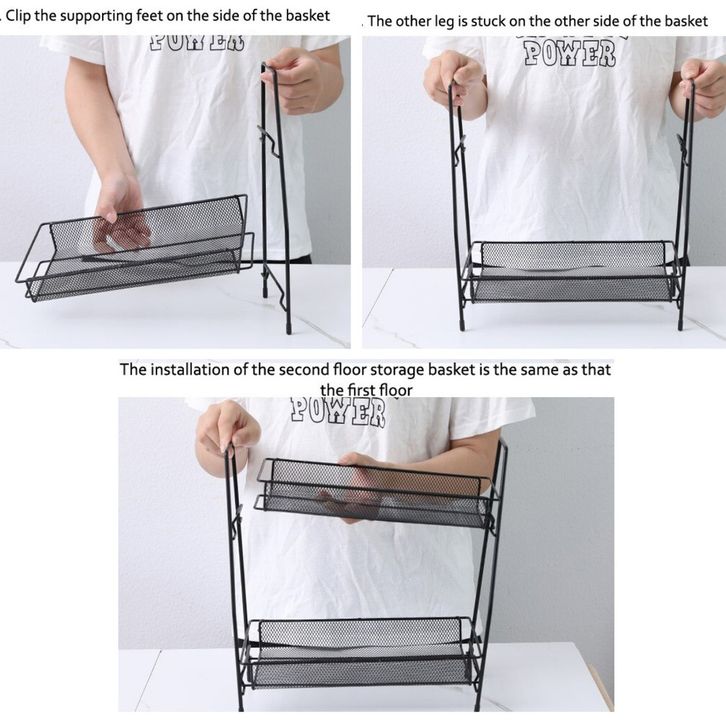 . Clip the supporting feet on the side of the basket

POWER

. The other leg is stuck on the other side of the basket

POWER

The installation of the second floor storage basket is the same as that the first floor

POWER