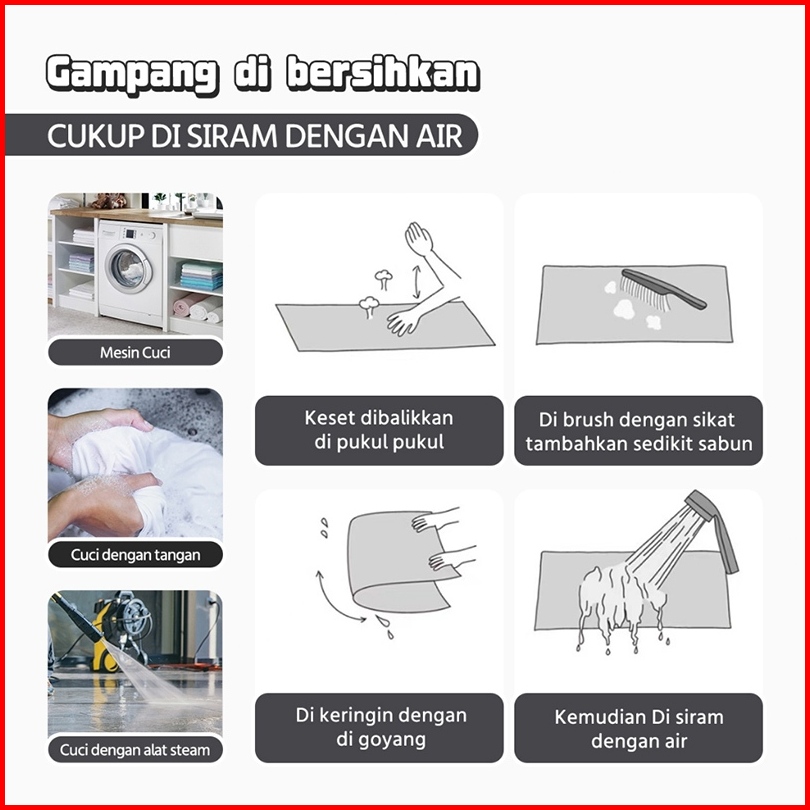 Gampang di bersihkan

CUKUP DI SIRAM DENGAN AIR

Mesin Cuci

Cuci dengan tangan

Cuci dengan alat steam

Keset dibalikkan di pukul pukul

Di brush dengan sikat tambahkan sedikit sabun

Di keringin dengan di goyang

Kemudian Di siram dengan air