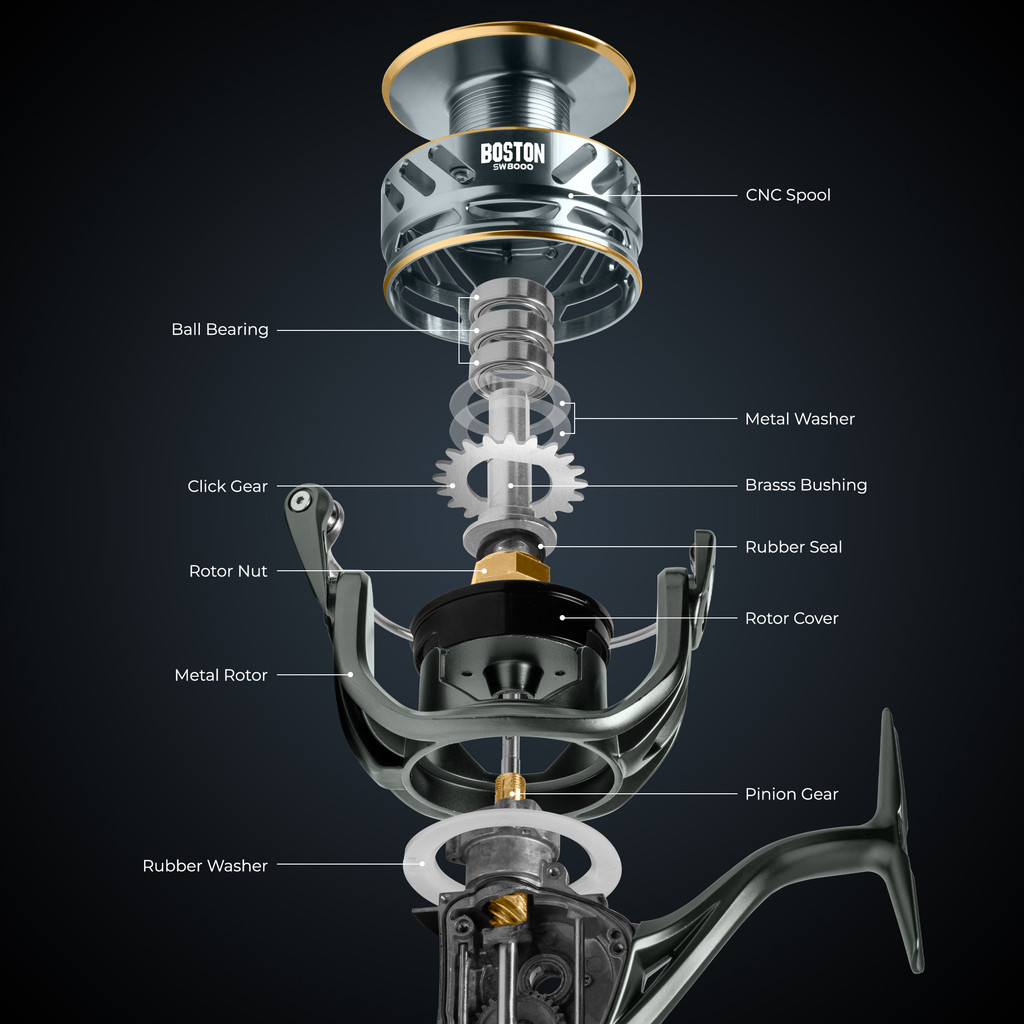 BOSTON
SW8000

CNC Spool

Ball Bearing

Metal Washer

Click Gear

Brasss Bushing

Rubber Seal

Rotor Nut

Rotor Cover

Metal Rotor

Pinion Gear

Rubber Washer