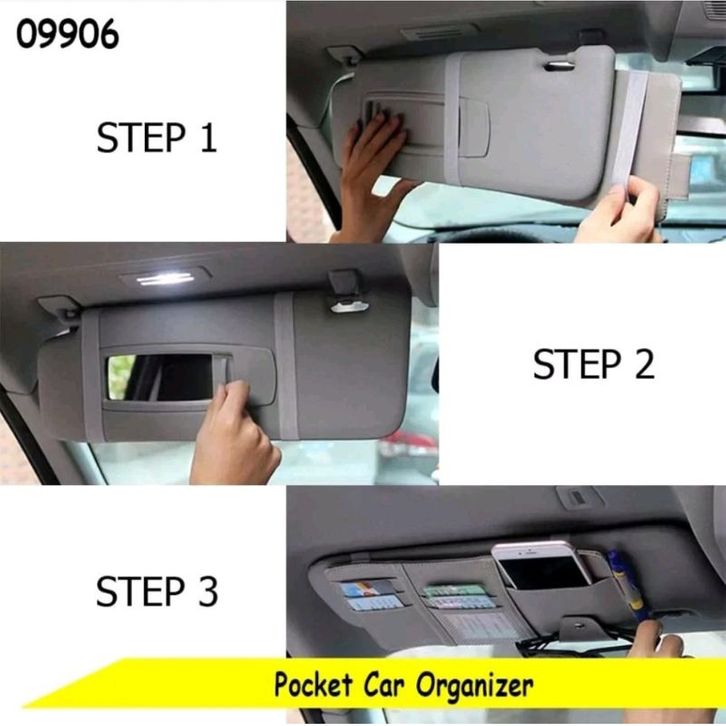 09906

STEP 1

STEP 2

STEP 3

Pocket Car Organizer