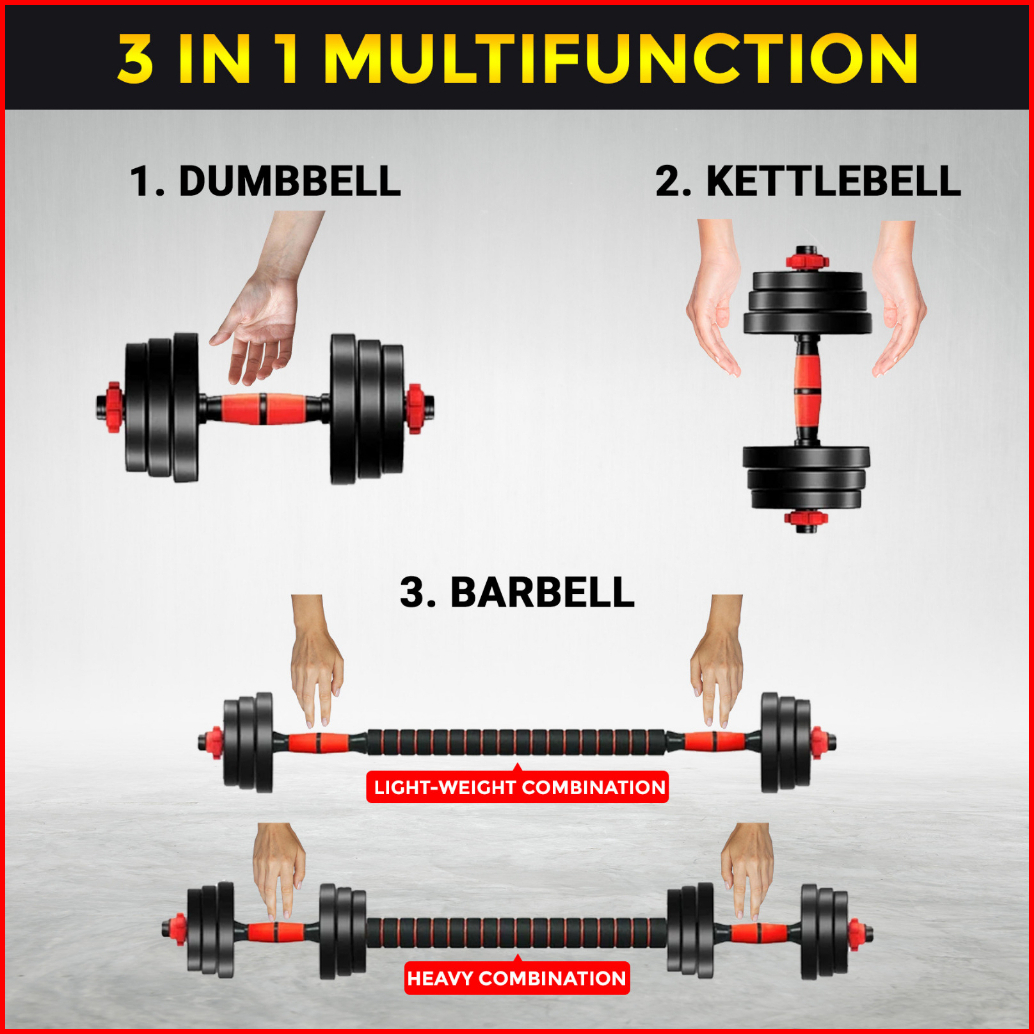 3 IN 1 MULTIFUNCTION

1. DUMBBELL

2. KETTLEBELL

3. BARBELL

LIGHT-WEIGHT COMBINATION

HEAVY COMBINATION