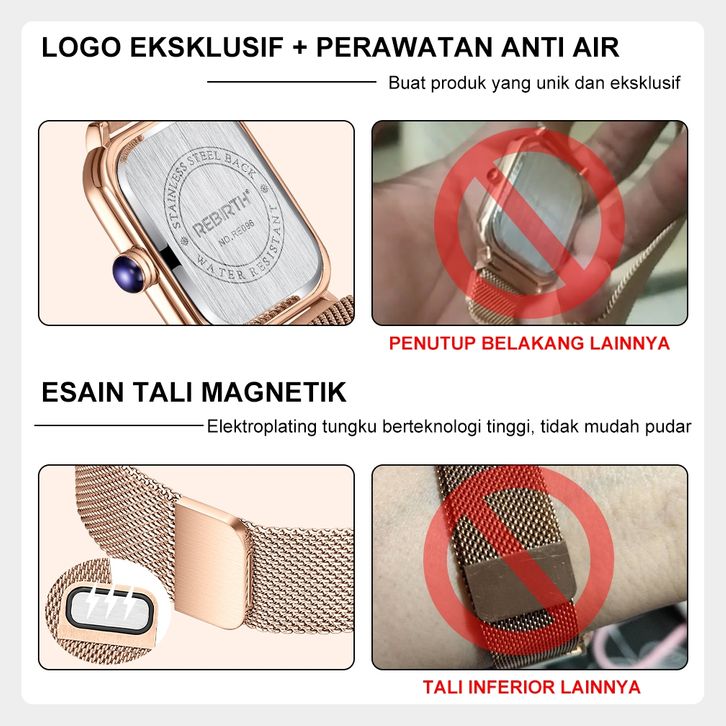 LOGO EKSKLUSIF + PERAWATAN ANTI AIR

Buat produk yang unik dan eksklusif

STAINLESS STEEL BACK
REBIRTH
NO. RE096
WATER RESISTANT

PENUTUP BELAKANG LAINNYA

ESAIN TALI MAGNETIK

Elektroplating tungku berteknologi tinggi, tidak mudah pudar

TALI INFERIOR LAINNYA