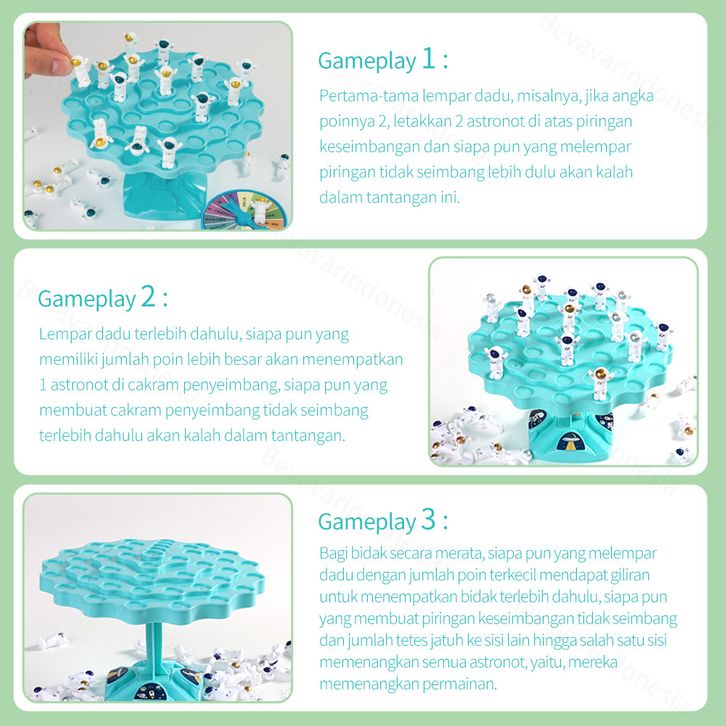 Gameplay 1 :

Pertama-tama lempar dadu, misalnya, jika angka poinnya 2, letakkan 2 astronot di atas piringan keseimbangan dan siapa pun yang melempar piringan tidak seimbang lebih dulu akan kalah dalam tantangan ini.

Gameplay 2 :

Lempar dadu terlebih dahulu, siapa pun yang memiliki jumlah poin lebih besar akan menempatkan 1 astronot di cakram penyeimbang, siapa pun yang membuat cakram penyeimbang tidak seimbang terlebih dahulu akan kalah dalam tantangan.

Gameplay 3 :

Bagi bidak secara merata, siapa pun yang melempar dadu dengan jumlah poin terkecil mendapat giliran untuk menempatkan bidak terlebih dahulu, siapa pun yang membuat piringan keseimbangan tidak seimbang dan jumlah tetes jatuh ke sisi lain hingga salah satu sisi memenangkan semua astronot, yaitu, mereka memenangkan permainan.

Bevavarindonesia