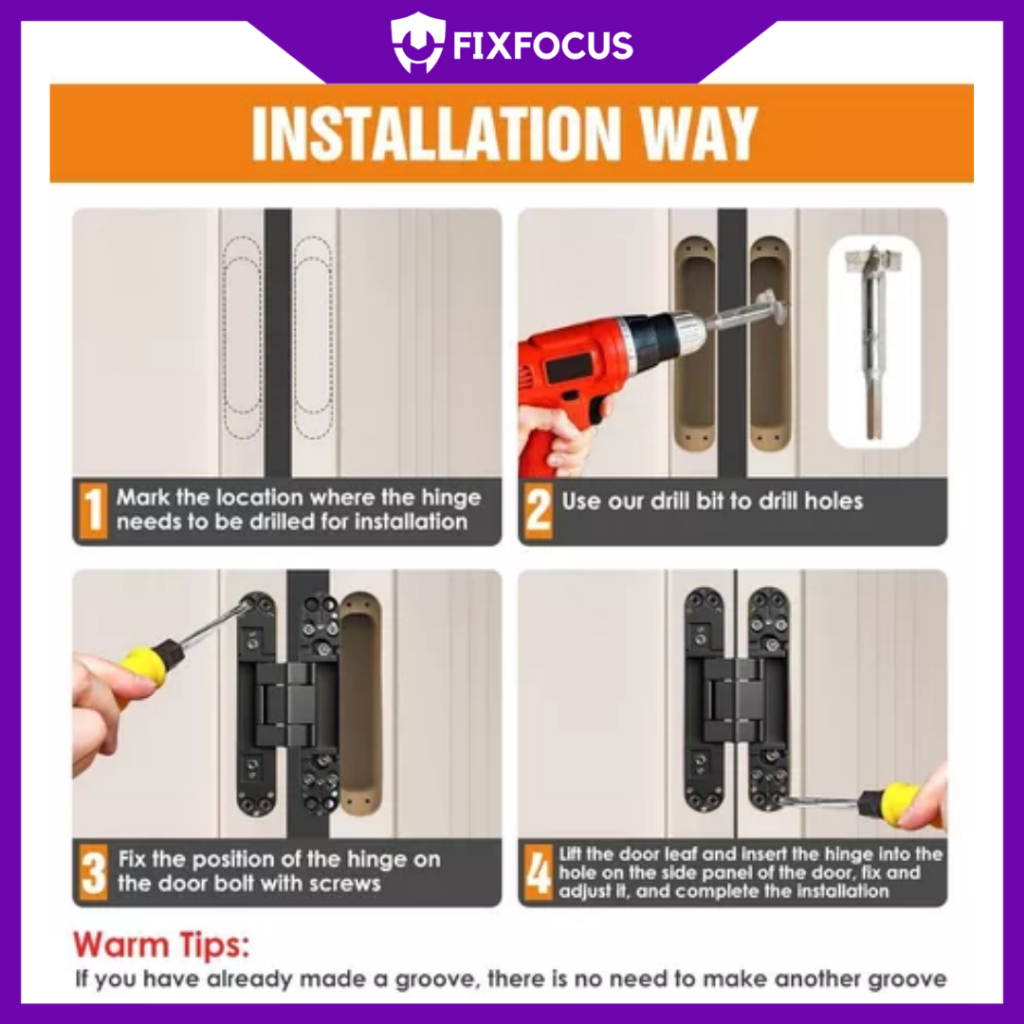 FIXFOCUS

INSTALLATION WAY

1 Mark the location where the hinge needs to be drilled for installation

2 Use our drill bit to drill holes

3 Fix the position of the hinge on the door bolt with screws

4 Lift the door leaf and insert the hinge into the hole on the side panel of the door, fix and adjust it, and complete the installation

Warm Tips:
If you have already made a groove, there is no need to make another groove