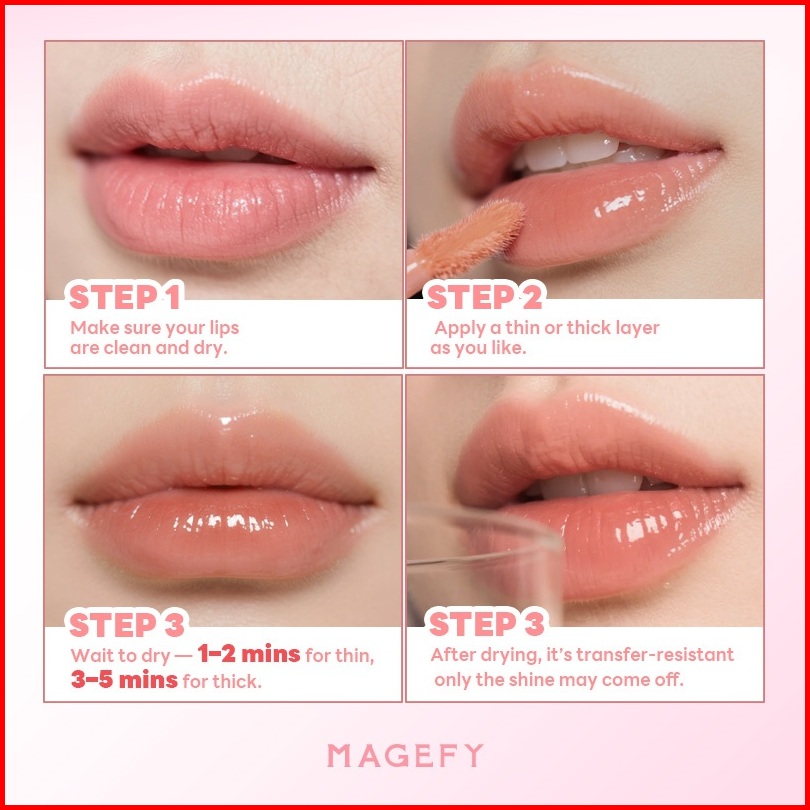 STEP 1
Make sure your lips are clean and dry.

STEP 2
Apply a thin or thick layer as you like.

STEP 3
Wait to dry — 1–2 mins for thin, 3–5 mins for thick.

STEP 3
After drying, it's transfer-resistant only the shine may come off.

MAGEFY