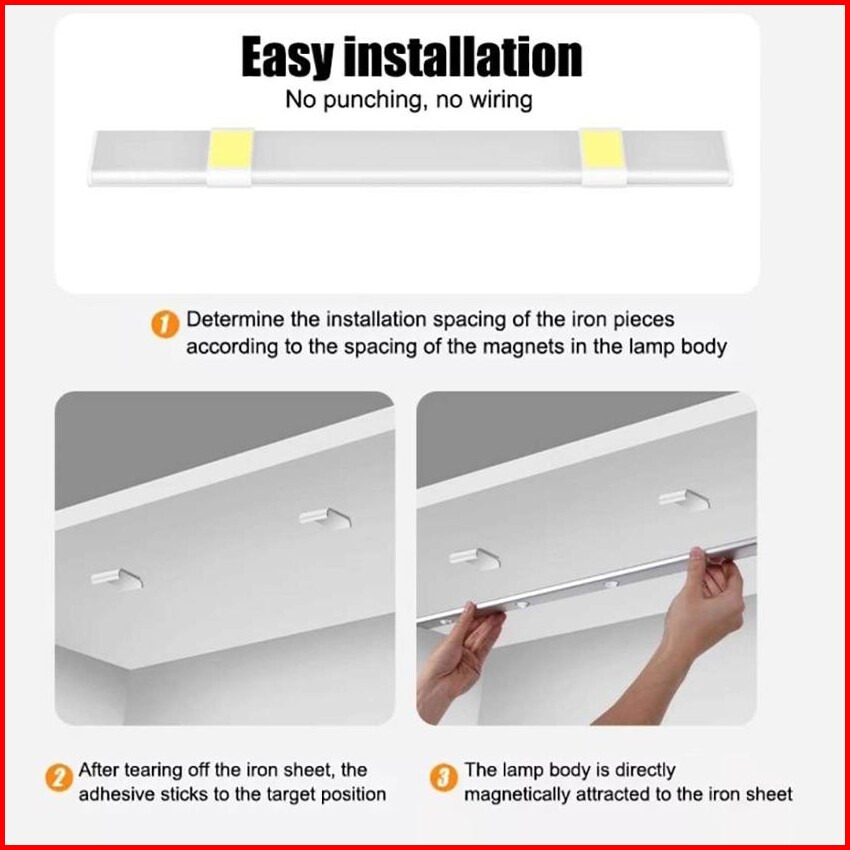 Easy installation
No punching, no wiring

1 Determine the installation spacing of the iron pieces according to the spacing of the magnets in the lamp body

2 After tearing off the iron sheet, the adhesive sticks to the target position

3 The lamp body is directly magnetically attracted to the iron sheet