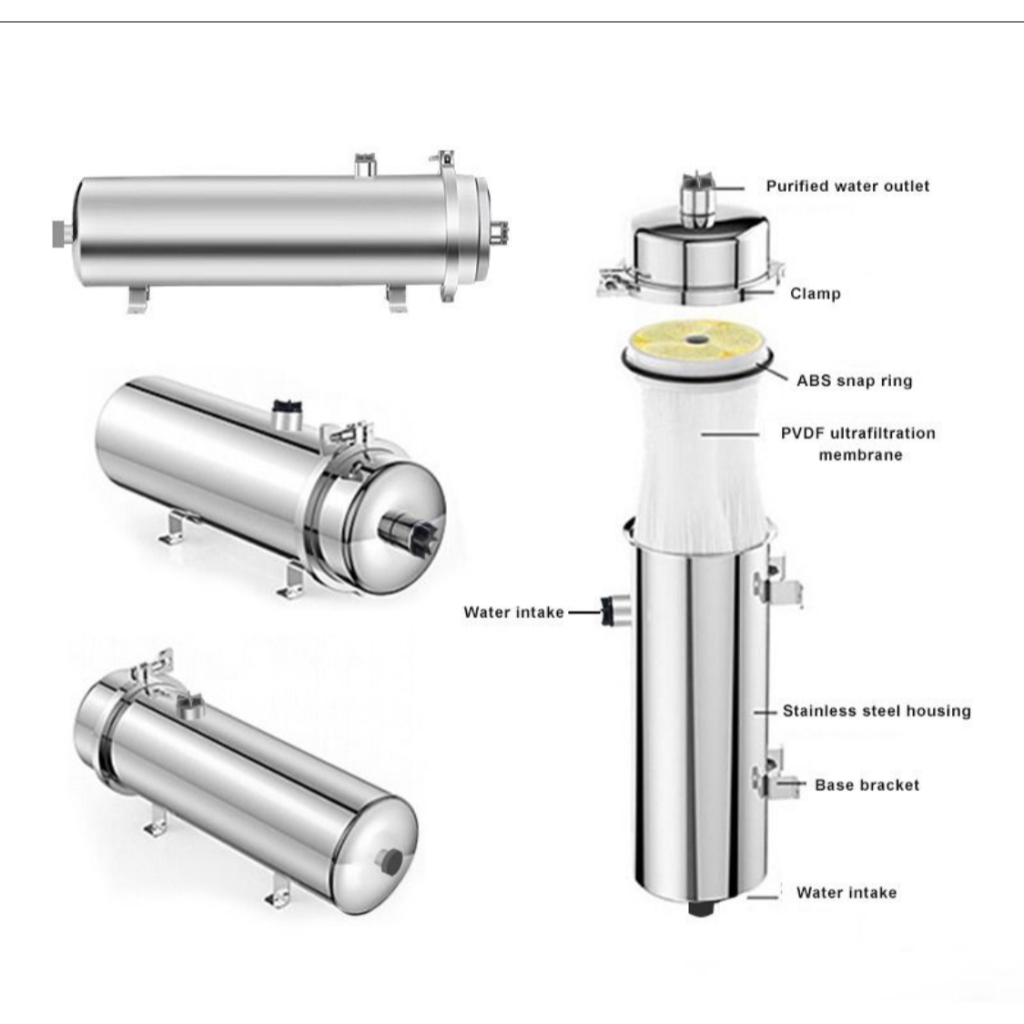 Purified water outlet

Clamp

ABS snap ring

PVDF ultrafiltration membrane

Water intake

Stainless steel housing

Base bracket

Water intake