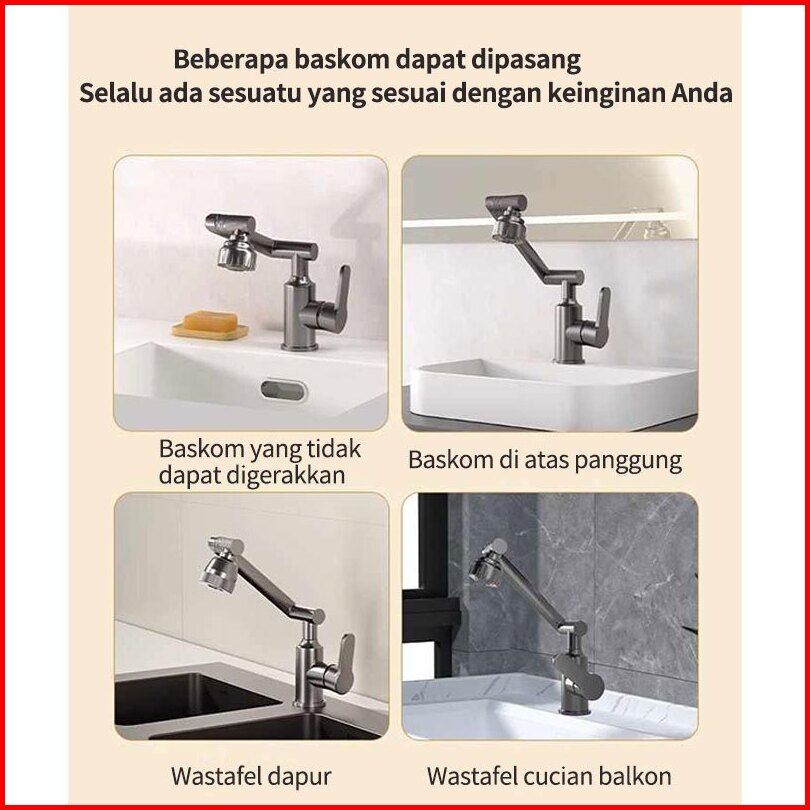 Beberapa baskom dapat dipasang
Selalu ada sesuatu yang sesuai dengan keinginan Anda

Baskom yang tidak dapat digerakkan

Baskom di atas panggung

Wastafel dapur

Wastafel cucian balkon