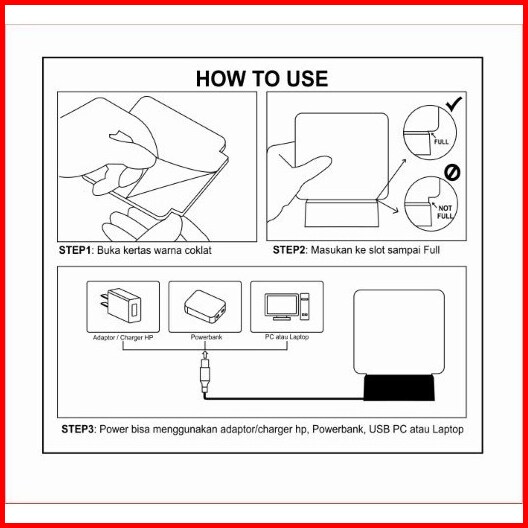 HOW TO USE

FULL

NOT FULL

STEP1: Buka kertas warna coklat

STEP2: Masukan ke slot sampai Full

Adaptor / Charger HP

Powerbank

PC atau Laptop

STEP3: Power bisa menggunakan adaptor/charger hp, Powerbank, USB PC atau Laptop