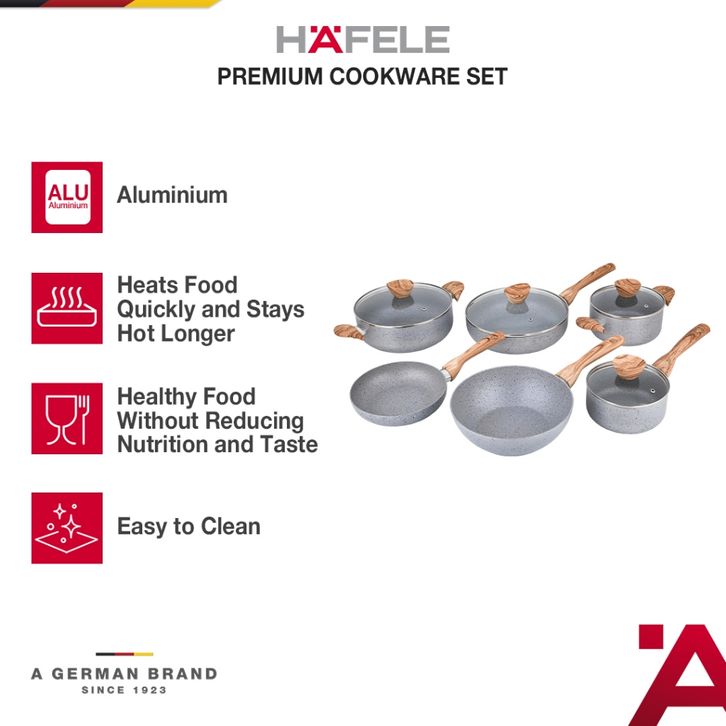 HÄFELE
PREMIUM COOKWARE SET

ALU
Aluminium

Aluminium

Heats Food Quickly and Stays Hot Longer

Healthy Food Without Reducing Nutrition and Taste

Easy to Clean

A GERMAN BRAND
SINCE 1923