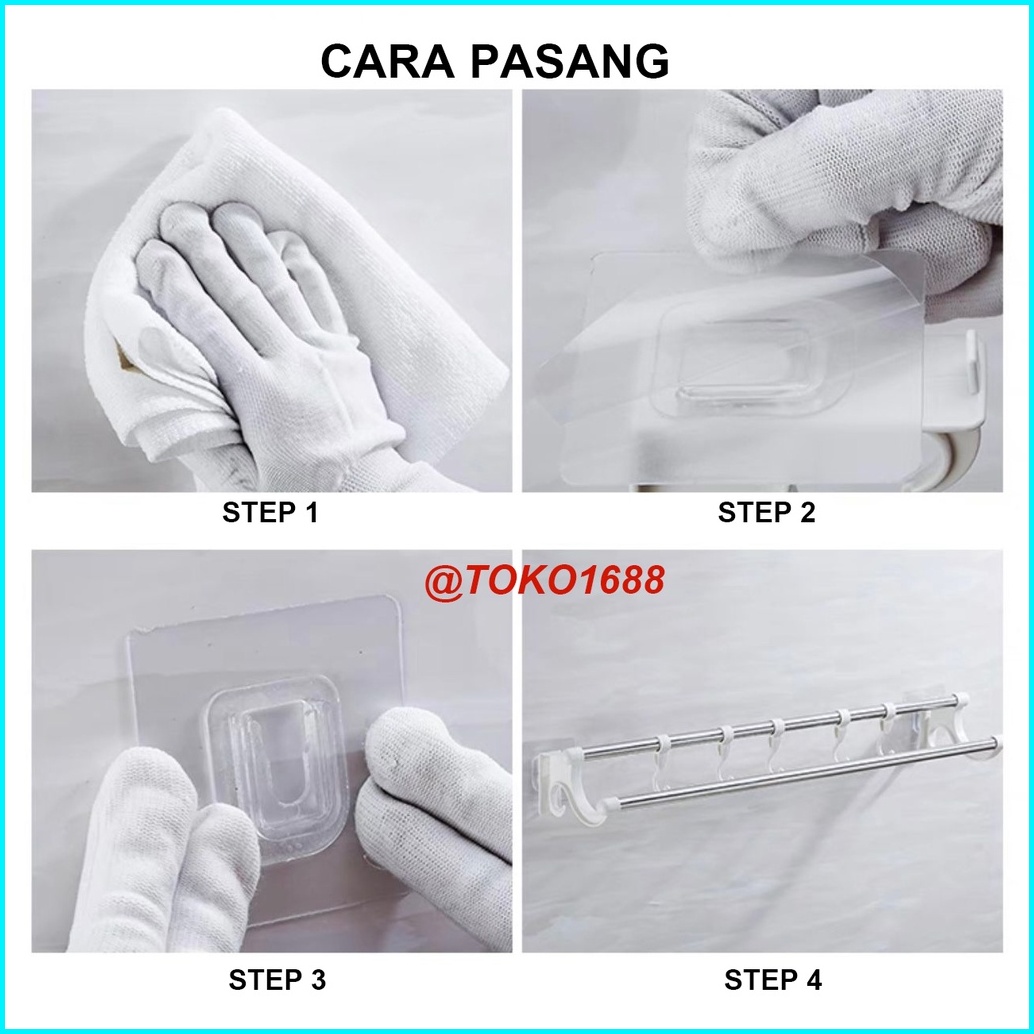 CARA PASANG

STEP 1

STEP 2

@TOKO1688

STEP 3

STEP 4