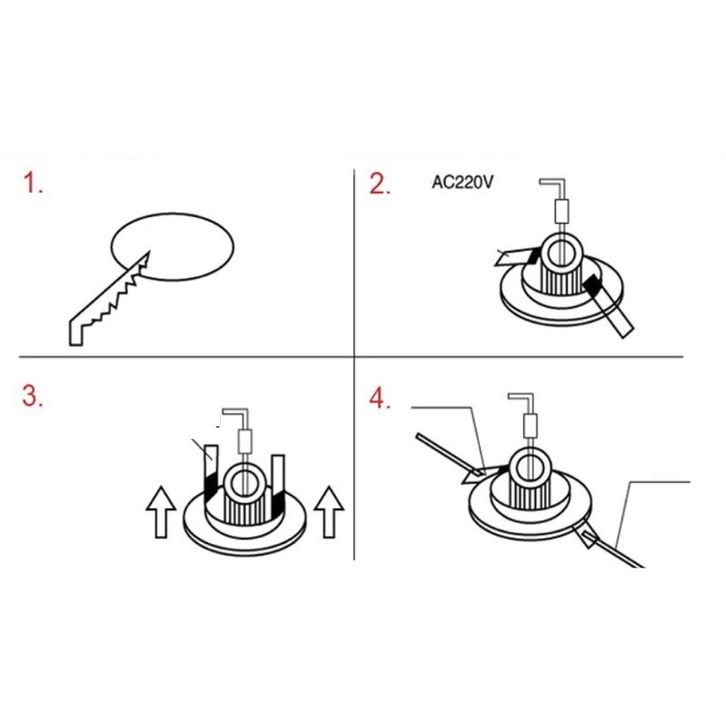 1.

2.

AC220V

3.

4.