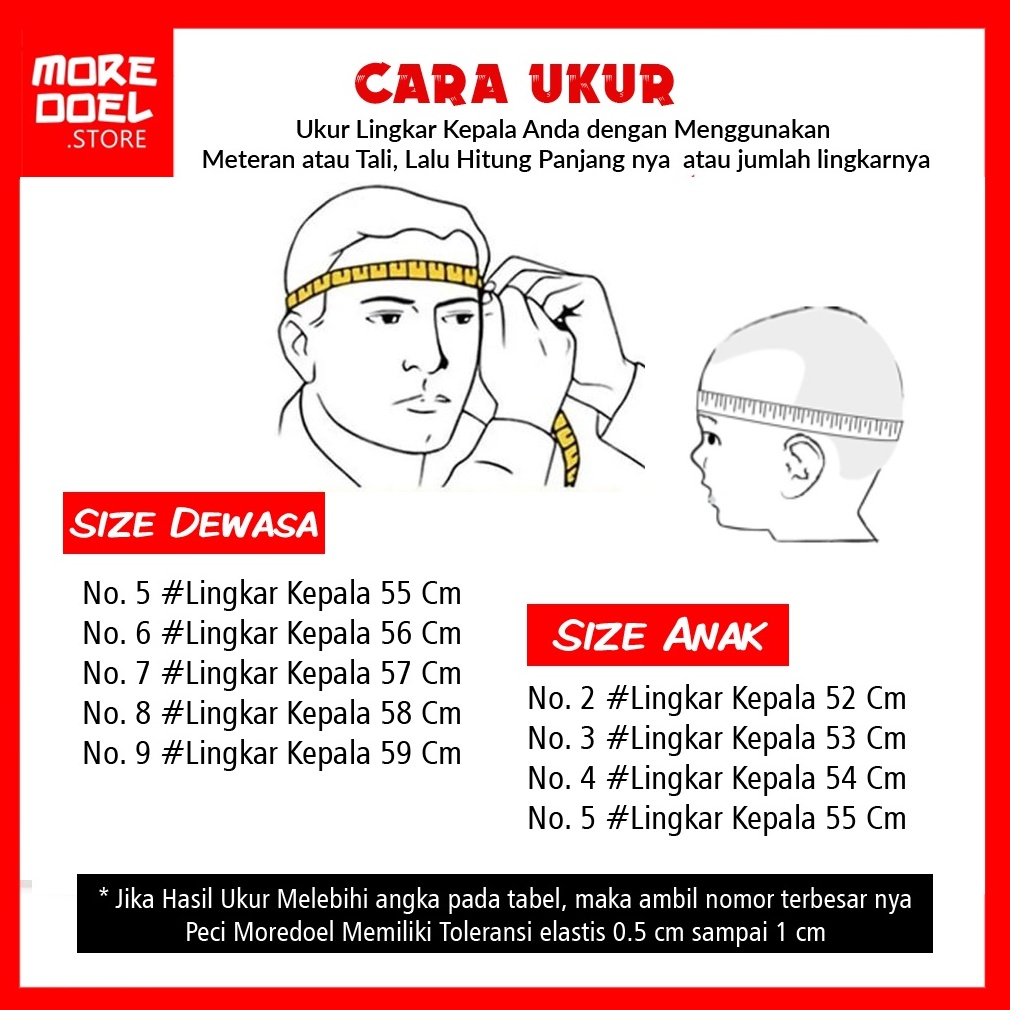 MORE DOEL .STORE

CARA UKUR

Ukur Lingkar Kepala Anda dengan Menggunakan Meteran atau Tali, Lalu Hitung Panjang nya atau jumlah lingkarnya

SIZE DEWASA

No. 5 #Lingkar Kepala 55 Cm
No. 6 #Lingkar Kepala 56 Cm
No. 7 #Lingkar Kepala 57 Cm
No. 8 #Lingkar Kepala 58 Cm
No. 9 #Lingkar Kepala 59 Cm

SIZE ANAK

No. 2 #Lingkar Kepala 52 Cm
No. 3 #Lingkar Kepala 53 Cm
No. 4 #Lingkar Kepala 54 Cm
No. 5 #Lingkar Kepala 55 Cm

* Jika Hasil Ukur Melebihi angka pada tabel, maka ambil nomor terbesar nya
Peci Moredoel Memiliki Toleransi elastis 0.5 cm sampai 1 cm