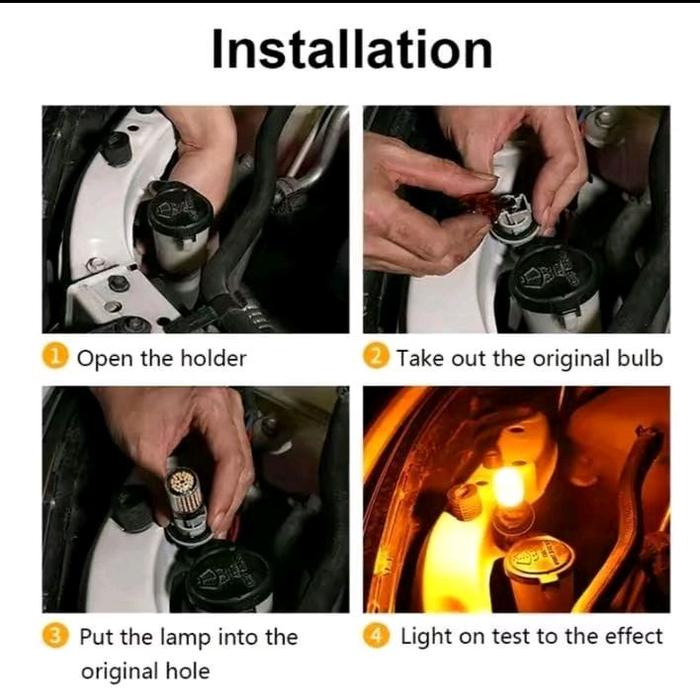 Installation

1 Open the holder

2 Take out the original bulb

3 Put the lamp into the original hole

4 Light on test to the effect