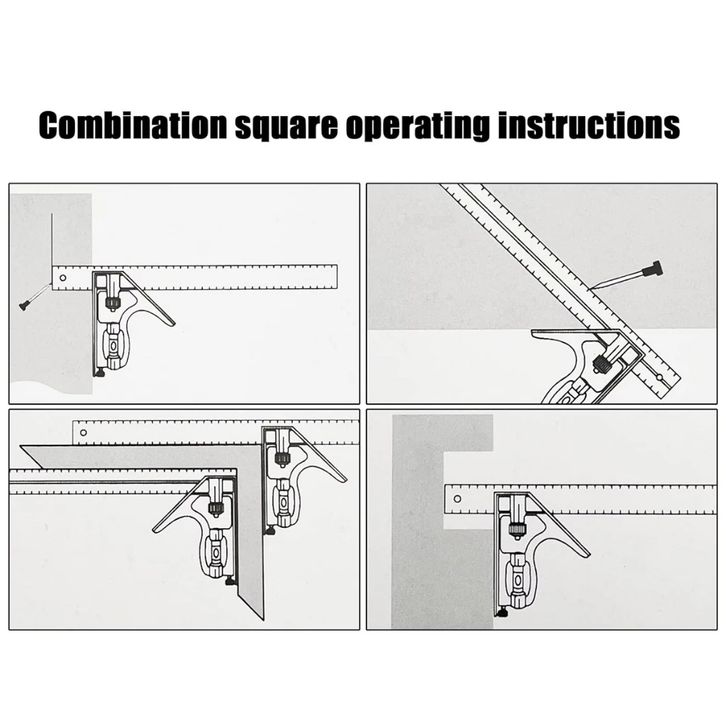 Combination square operating instructions