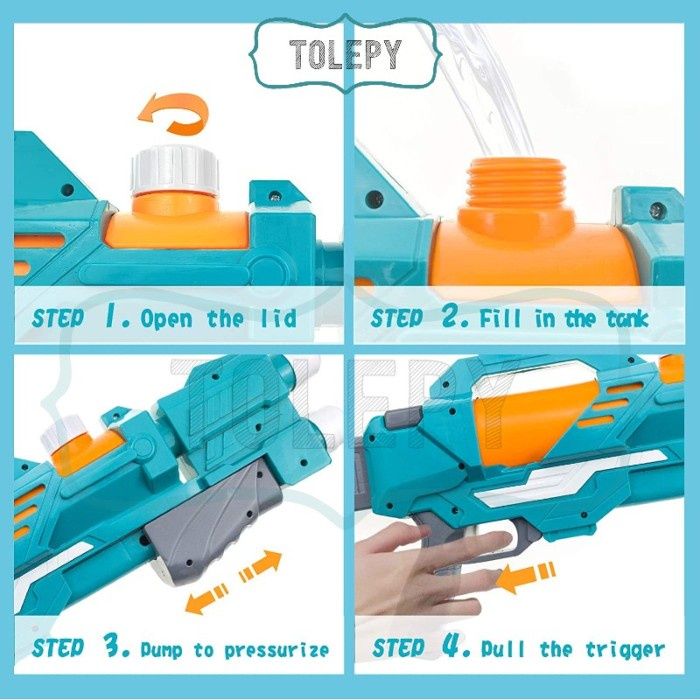 TOLEPY

STEP 1. Open the lid

STEP 2. Fill in the tank

TOLEPY

STEP 3. Pump to pressurize

STEP 4. Pull the trigger