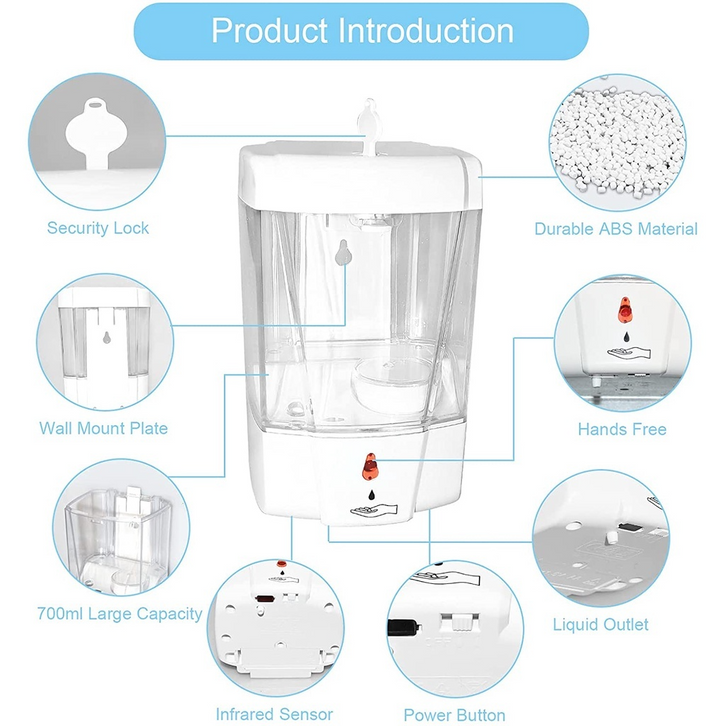 Product Introduction

Security Lock

Durable ABS Material

Wall Mount Plate

Hands Free

700ml Large Capacity

Liquid Outlet

Infrared Sensor

Power Button