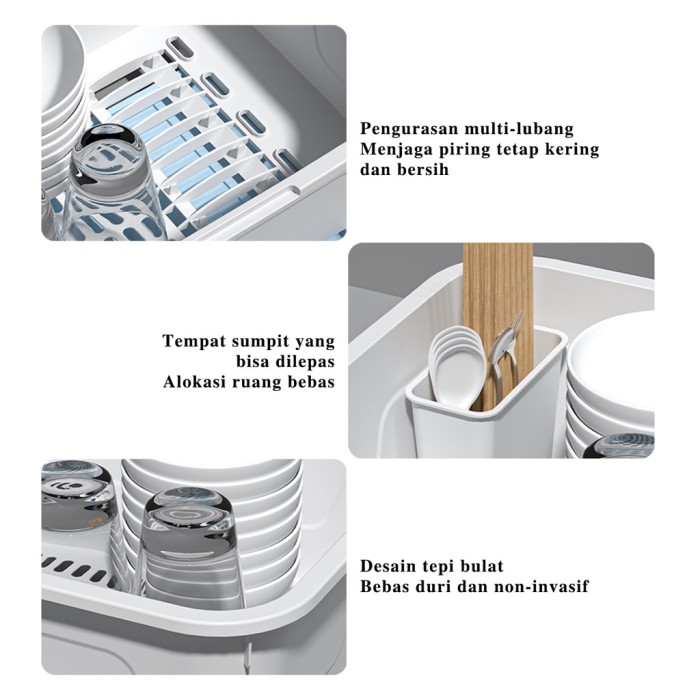 Pengurasan multi-lubang
Menjaga piring tetap kering
dan bersih

Tempat sumpit yang
bisa dilepas
Alokasi ruang bebas

Desain tepi bulat
Bebas duri dan non-invasif