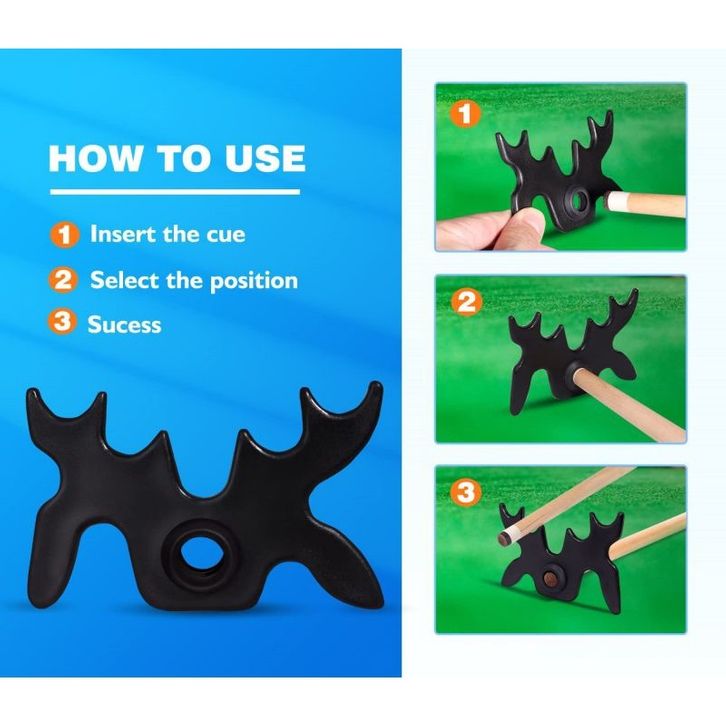 HOW TO USE

1 Insert the cue

2 Select the position

3 Sucess

1

2

3