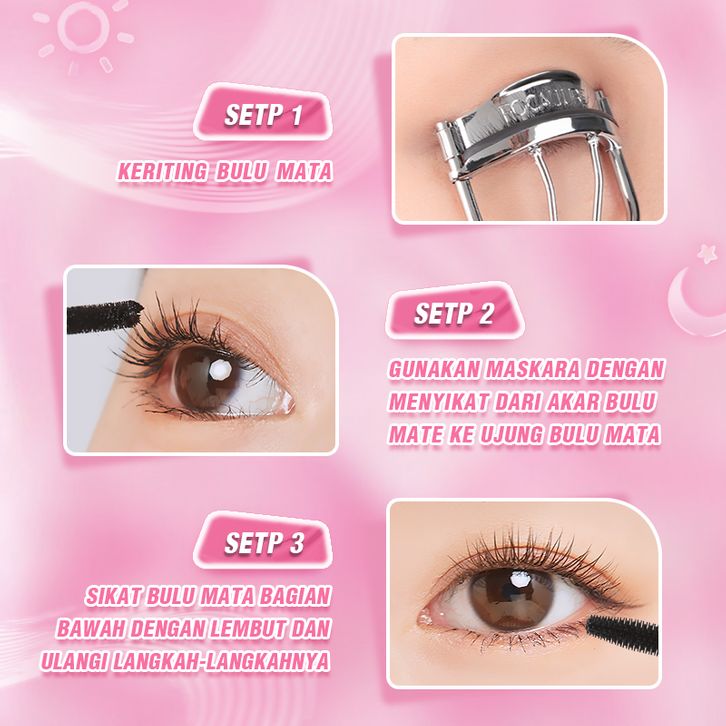 SETP 1

KERITING BULU MATA

FOCALLURE

SETP 2

GUNAKAN MASKARA DENGAN MENYIKAT DARI AKAR BULU MATE KE UJUNG BULU MATA

SETP 3

SIKAT BULU MATA BAGIAN BAWAH DENGAN LEMBUT DAN ULANGI LANGKAH-LANGKAHNYA