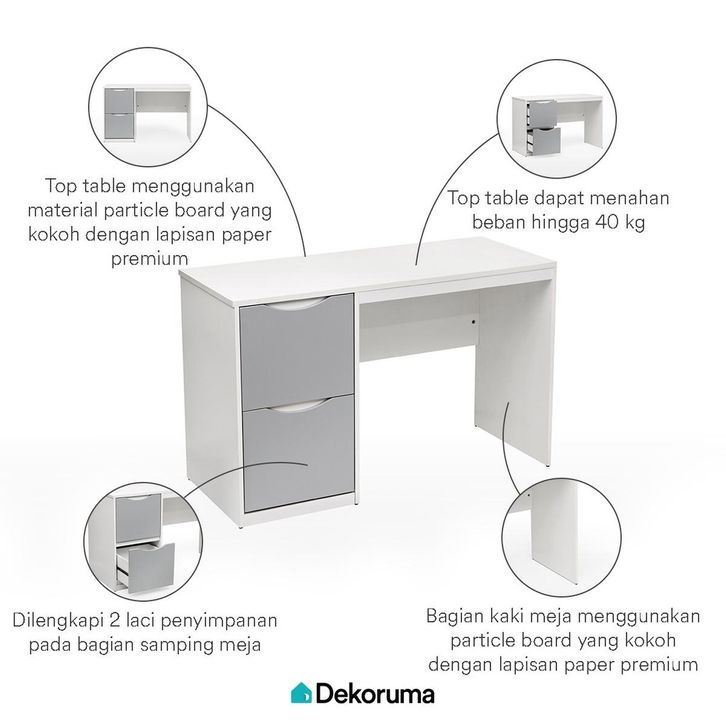 Top table menggunakan material particle board yang kokoh dengan lapisan paper premium

Top table dapat menahan beban hingga 40 kg

Dilengkapi 2 laci penyimpanan pada bagian samping meja

Bagian kaki meja menggunakan particle board yang kokoh dengan lapisan paper premium

Dekoruma