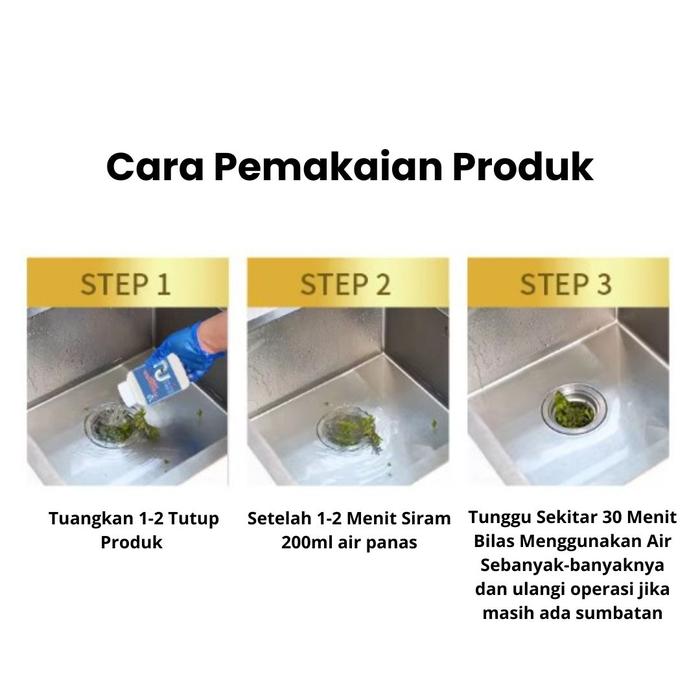 Cara Pemakaian Produk

STEP 1

Tuangkan 1-2 Tutup Produk

STEP 2

Setelah 1-2 Menit Siram 200ml air panas

STEP 3

Tunggu Sekitar 30 Menit Bilas Menggunakan Air Sebanyak-banyaknya dan ulangi operasi jika masih ada sumbatan