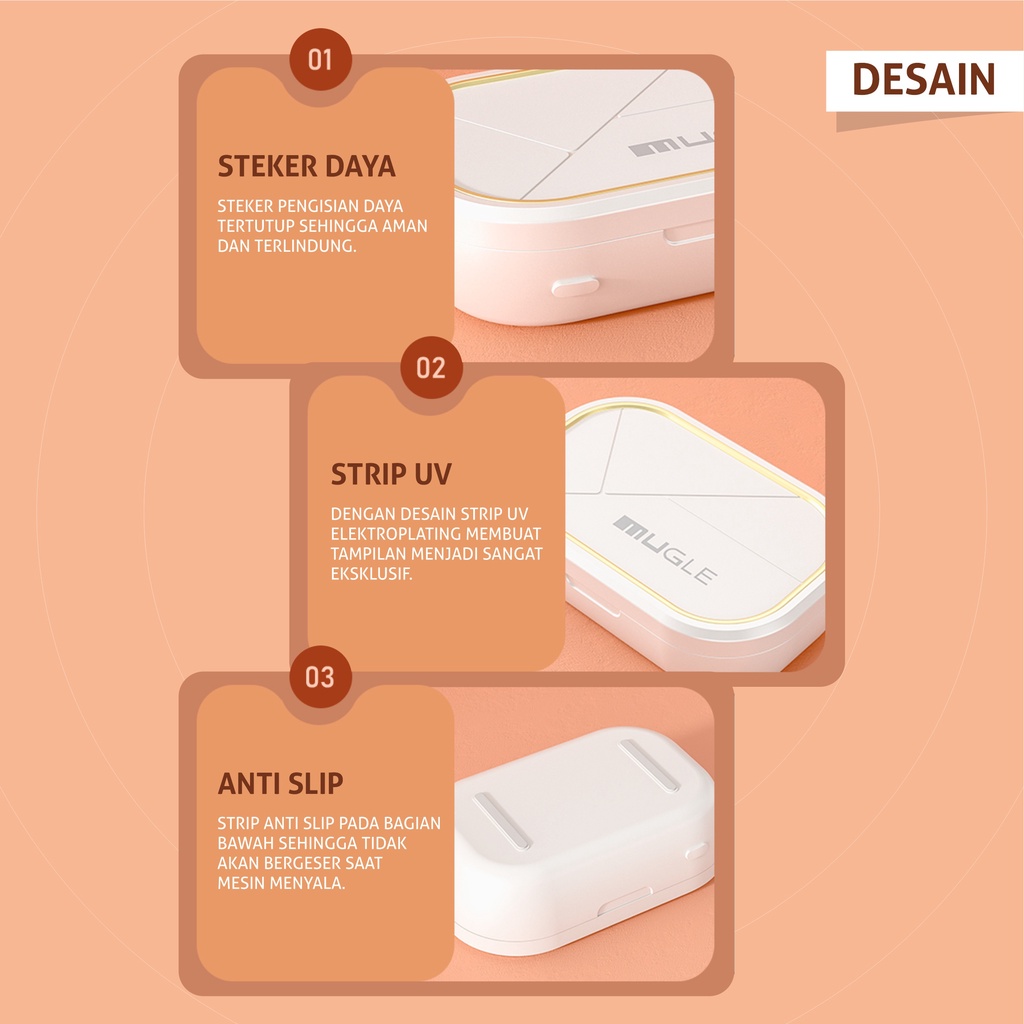 DESAIN

01

STEKER DAYA

STEKER PENGISIAN DAYA TERTUTUP SEHINGGA AMAN DAN TERLINDUNG.

MUGLE

02

STRIP UV

DENGAN DESAIN STRIP UV ELEKTROPLATING MEMBUAT TAMPILAN MENJADI SANGAT EKSKLUSIF.

MUGLE

03

ANTI SLIP

STRIP ANTI SLIP PADA BAGIAN BAWAH SEHINGGA TIDAK AKAN BERGESER SAAT MESIN MENYALA.