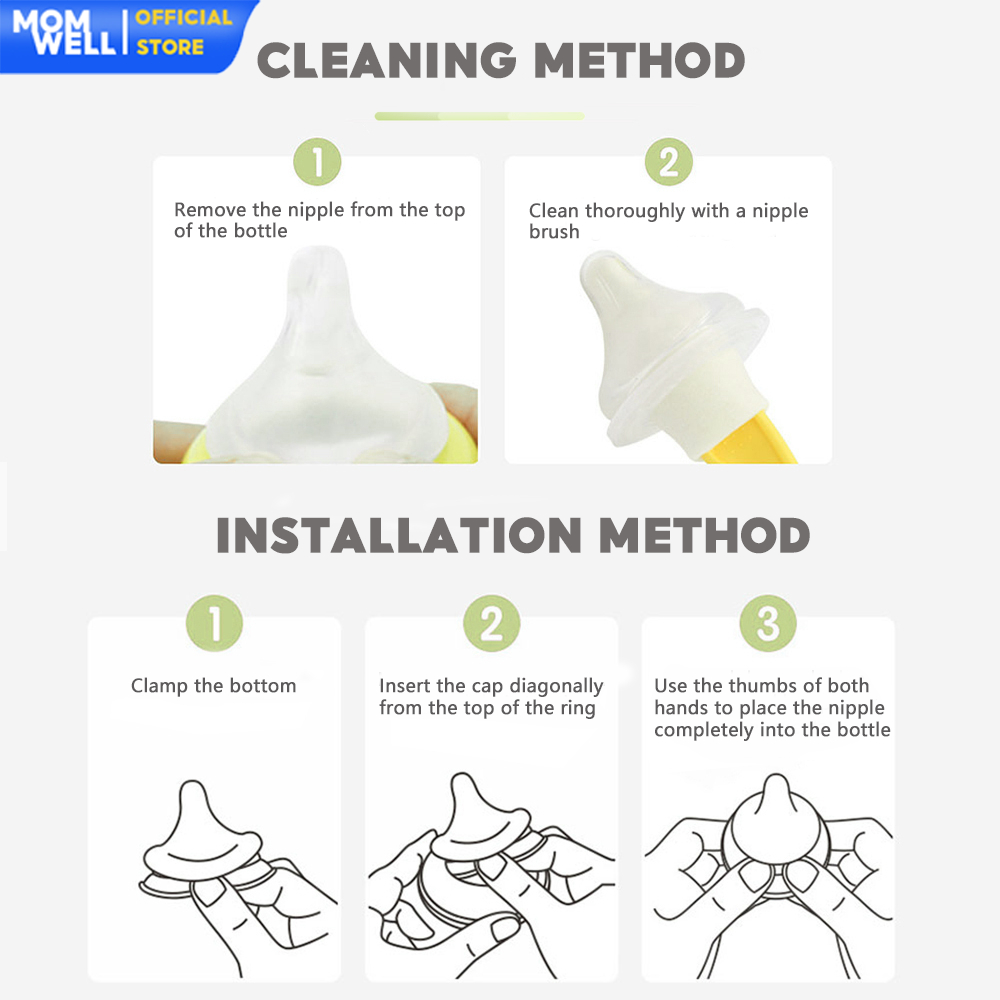 MOM WELL | OFFICIAL STORE

CLEANING METHOD

1
Remove the nipple from the top of the bottle

2
Clean thoroughly with a nipple brush

INSTALLATION METHOD

1
Clamp the bottom

2
Insert the cap diagonally from the top of the ring

3
Use the thumbs of both hands to place the nipple completely into the bottle