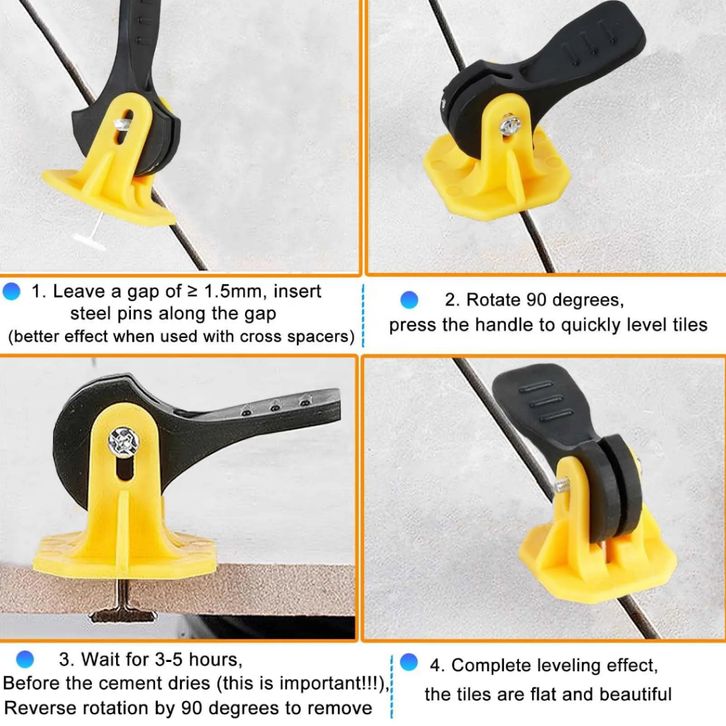 1. Leave a gap of ≥ 1.5mm, insert steel pins along the gap (better effect when used with cross spacers)

2. Rotate 90 degrees, press the handle to quickly level tiles

3. Wait for 3-5 hours, Before the cement dries (this is important!!!), Reverse rotation by 90 degrees to remove

4. Complete leveling effect, the tiles are flat and beautiful