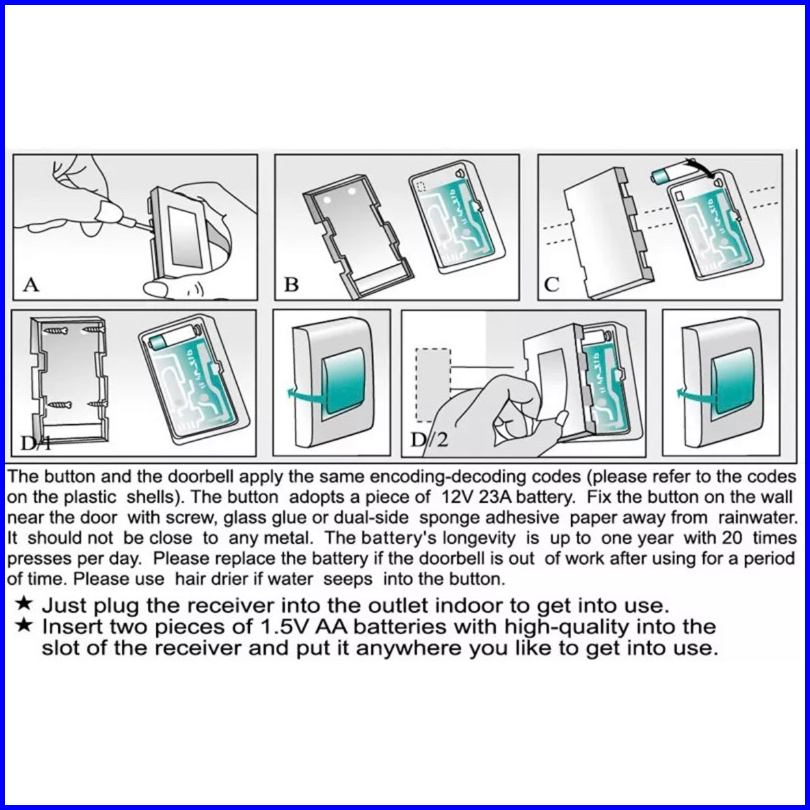 A

B

C

D/1

D/2

The button and the doorbell apply the same encoding-decoding codes (please refer to the codes on the plastic shells). The button adopts a piece of 12V 23A battery. Fix the button on the wall near the door with screw, glass glue or dual-side sponge adhesive paper away from rainwater. It should not be close to any metal. The battery's longevity is up to one year with 20 times presses per day. Please replace the battery if the doorbell is out of work after using for a period of time. Please use hair drier if water seeps into the button.

★ Just plug the receiver into the outlet indoor to get into use.
★ Insert two pieces of 1.5V AA batteries with high-quality into the slot of the receiver and put it anywhere you like to get into use.