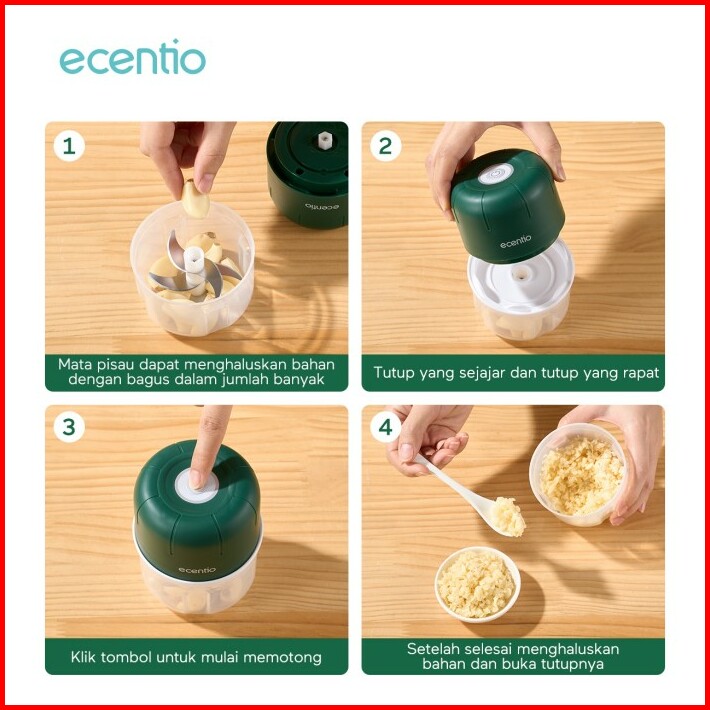 ecentio

1

ecentio

Mata pisau dapat menghaluskan bahan dengan bagus dalam jumlah banyak

2

ecentio

Tutup yang sejajar dan tutup yang rapat

3

ecentio

Klik tombol untuk mulai memotong

4

Setelah selesai menghaluskan bahan dan buka tutupnya