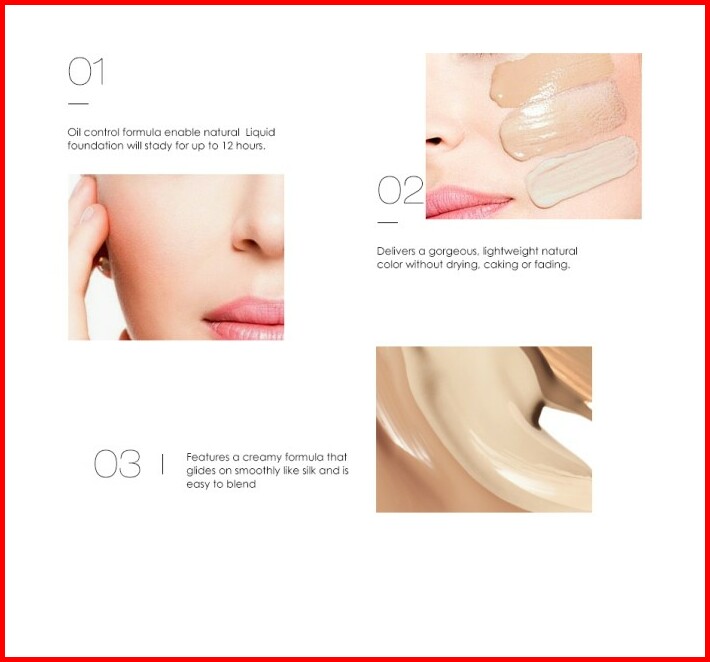 01

Oil control formula enable natural Liquid foundation will stady for up to 12 hours.

02

Delivers a gorgeous, lightweight natural color without drying, caking or fading.

03

Features a creamy formula that glides on smoothly like silk and is easy to blend