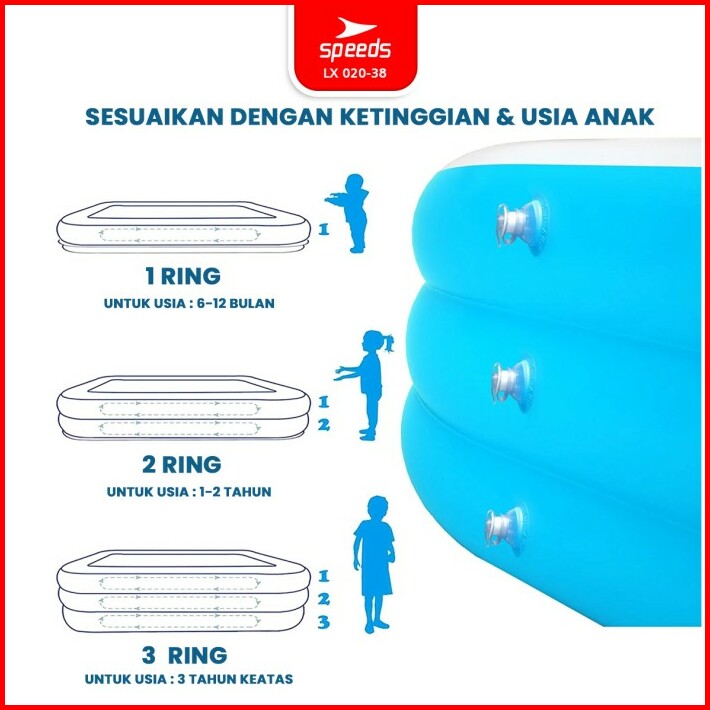 speeds
LX 020-38

SESUAIKAN DENGAN KETINGGIAN & USIA ANAK

1

1 RING
UNTUK USIA : 6-12 BULAN

1
2

2 RING
UNTUK USIA : 1-2 TAHUN

1
2
3

3 RING
UNTUK USIA : 3 TAHUN KEATAS